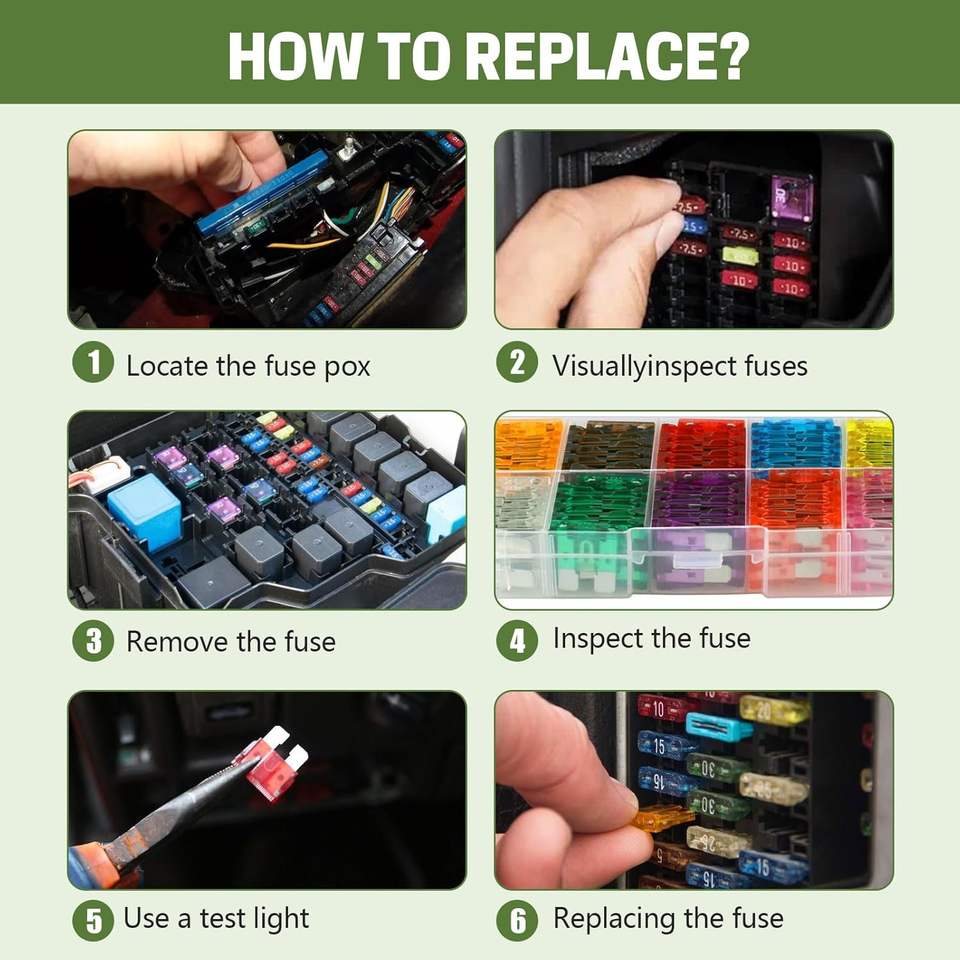 HOW TO REPLACE?

1 Locate the fuse pox

2 Visuallyinspect fuses

3 Remove the fuse

4 Inspect the fuse

5 Use a test light

6 Replacing the fuse