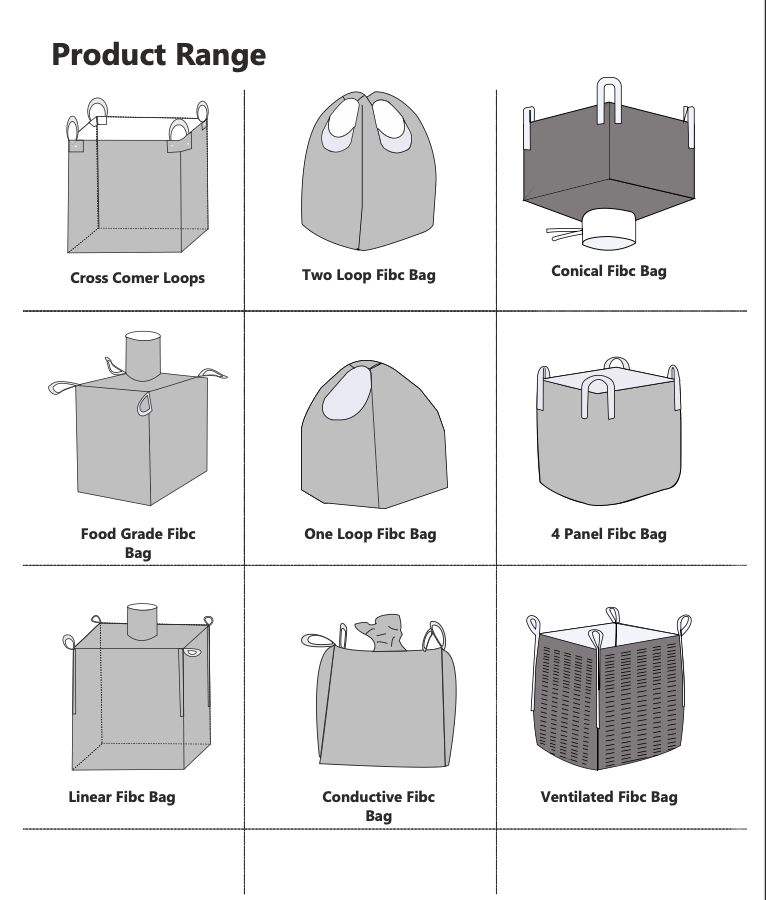 Product Range

Cross Comer Loops

Two Loop Fibc Bag

Conical Fibc Bag

Food Grade Fibc Bag

One Loop Fibc Bag

4 Panel Fibc Bag

Linear Fibc Bag

Conductive Fibc Bag

Ventilated Fibc Bag