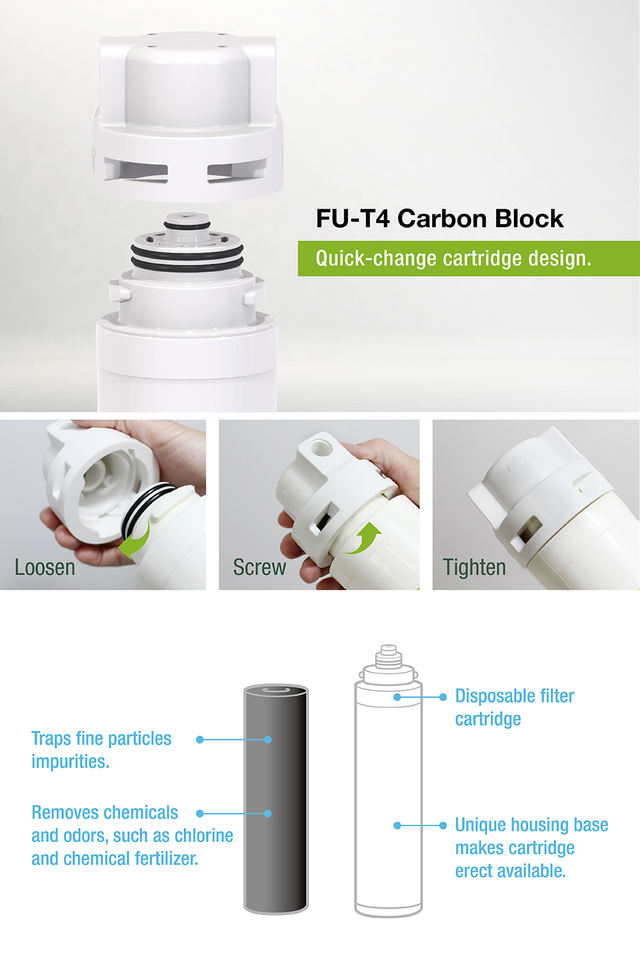 FU-T4 Carbon Block

Quick-change cartridge design.

Loosen

Screw

Tighten

Traps fine particles impurities.

Removes chemicals and odors, such as chlorine and chemical fertilizer.

Disposable filter cartridge

Unique housing base makes cartridge erect available.