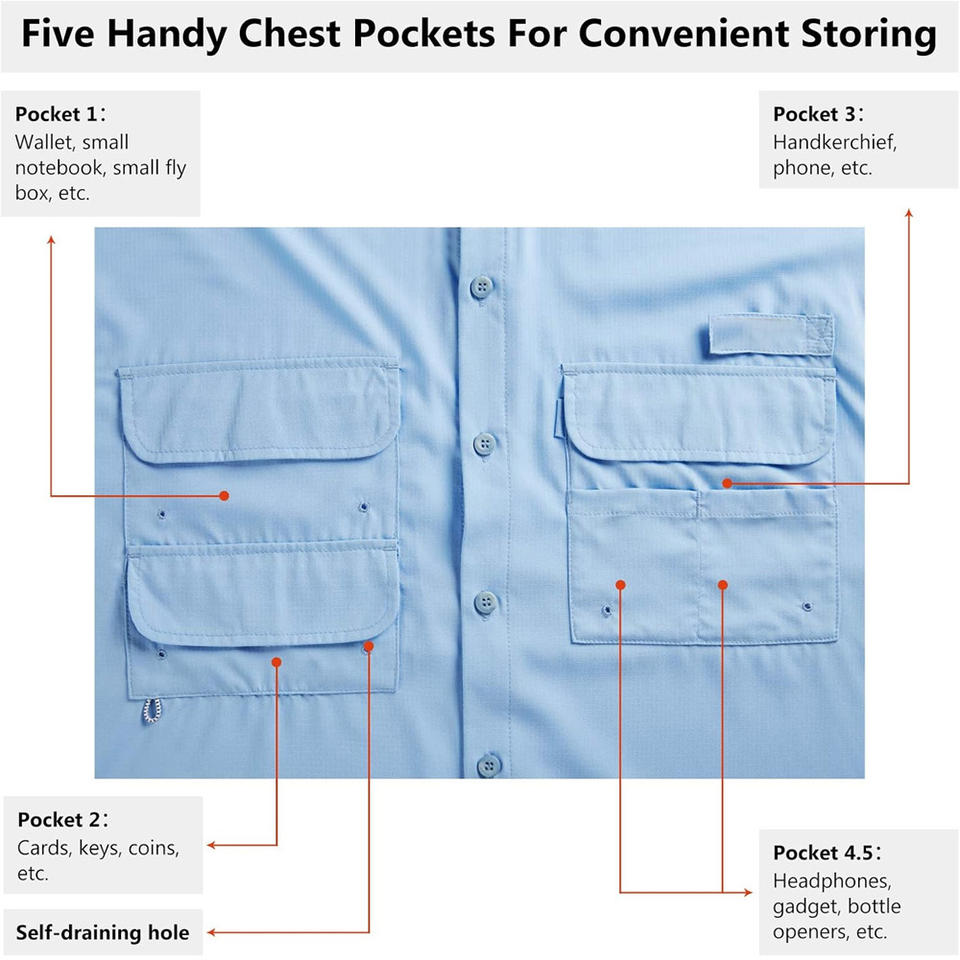 Five Handy Chest Pockets For Convenient Storing

Pocket 1：
Wallet, small notebook, small fly box, etc.

Pocket 3：
Handkerchief, phone, etc.

Pocket 2：
Cards, keys, coins, etc.

Self-draining hole

Pocket 4.5：
Headphones, gadget, bottle openers, etc.