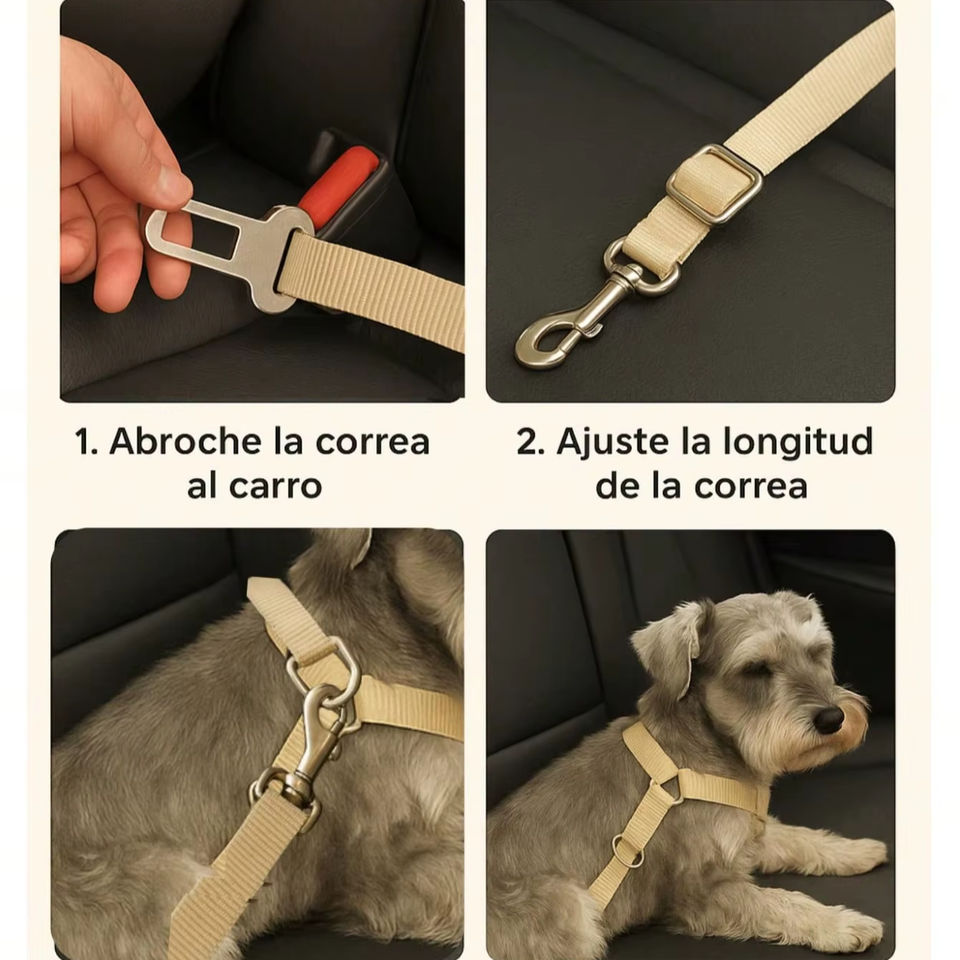 1. Abroche la correa al carro

2. Ajuste la longitud de la correa