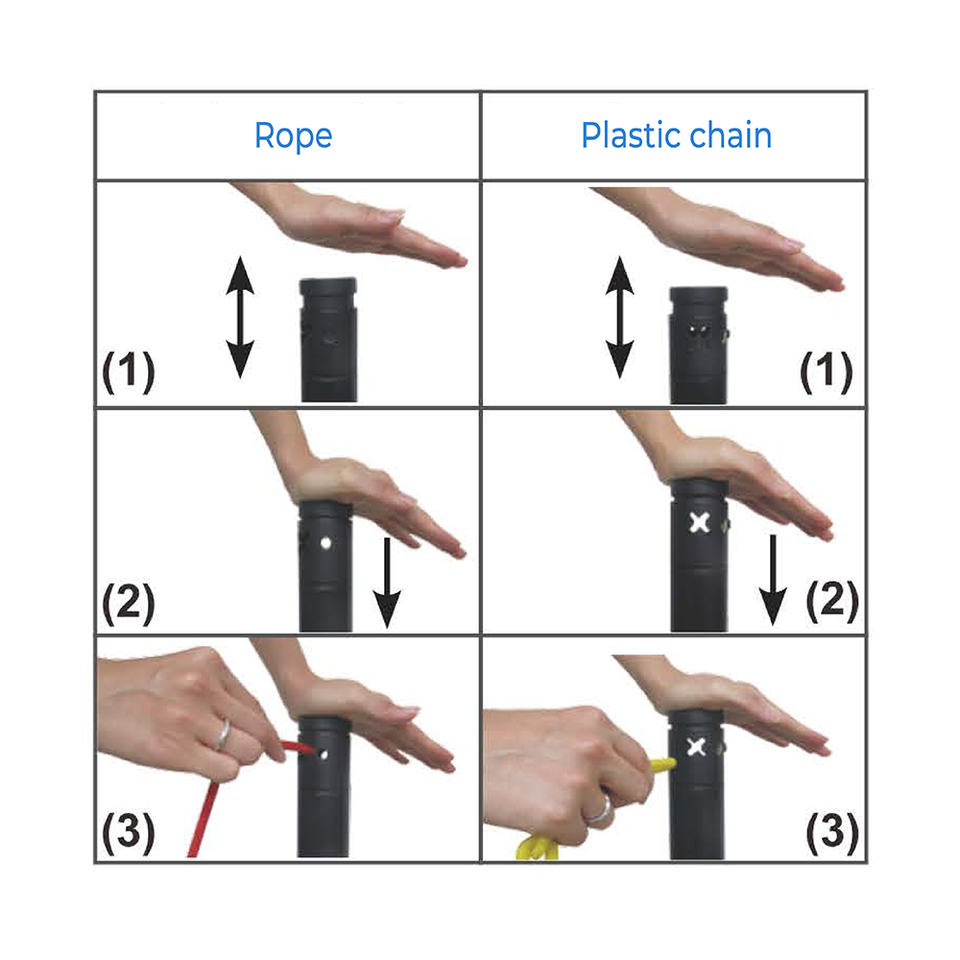 | Rope | Plastic chain |
|---|---|
| (1) | (1) |
| (2) | (2) |
| (3) | (3) |