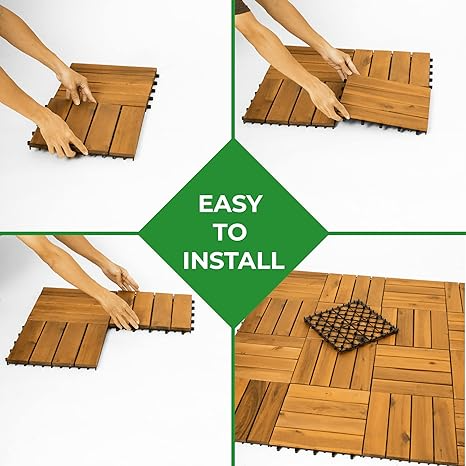 EASY
TO
INSTALL