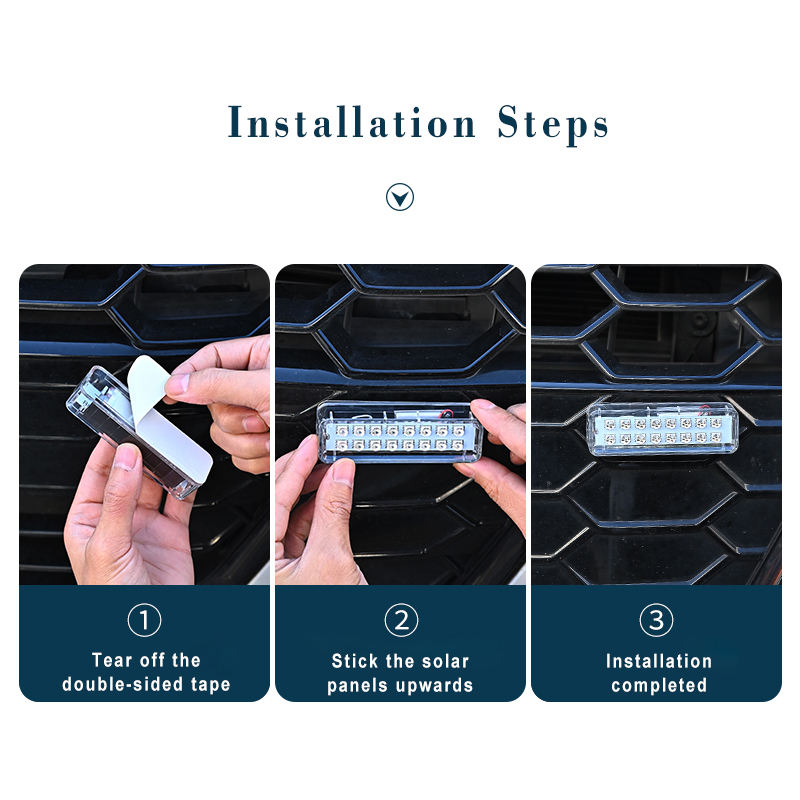 Installation Steps

①
Tear off the double-sided tape

②
Stick the solar panels upwards

③
Installation completed