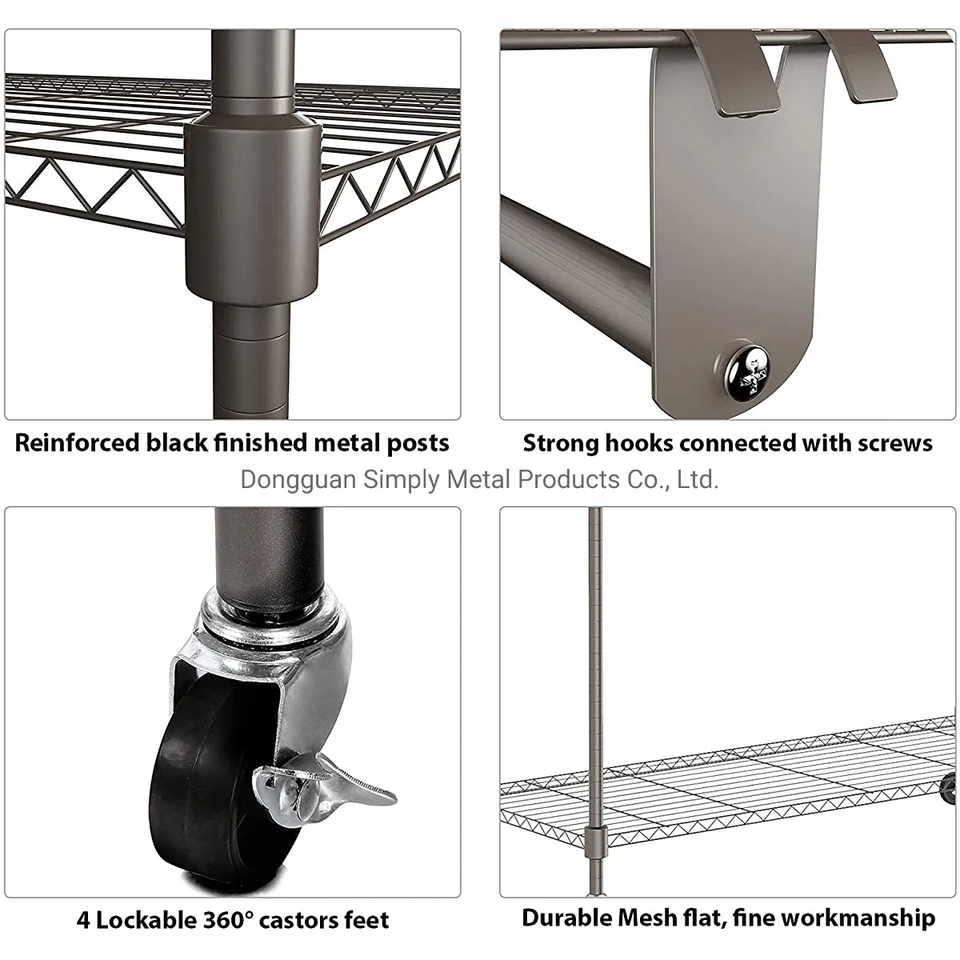 Reinforced black finished metal posts

Strong hooks connected with screws

Dongguan Simply Metal Products Co., Ltd.

4 Lockable 360° castors feet

Durable Mesh flat, fine workmanship