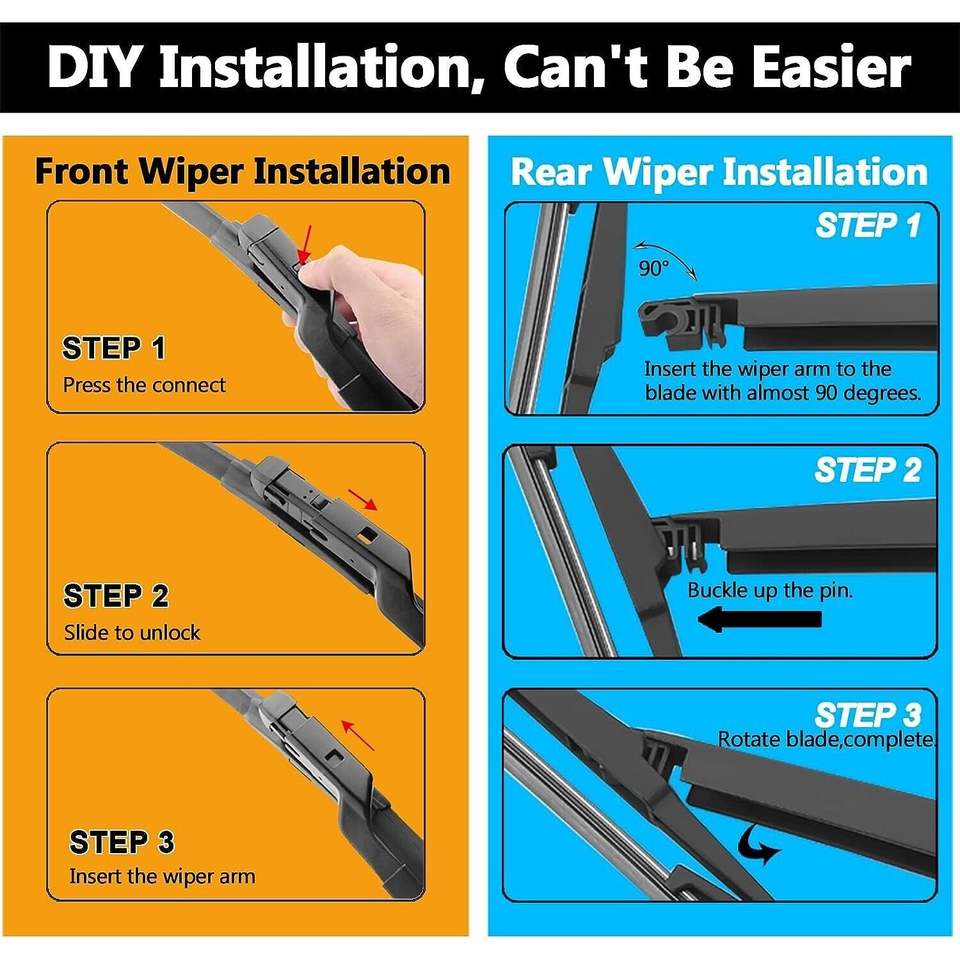 DIY Installation, Can't Be Easier

Front Wiper Installation

STEP 1
Press the connect

STEP 2
Slide to unlock

STEP 3
Insert the wiper arm

Rear Wiper Installation

STEP 1
90°
Insert the wiper arm to the blade with almost 90 degrees.

STEP 2
Buckle up the pin.

STEP 3
Rotate blade,complete.