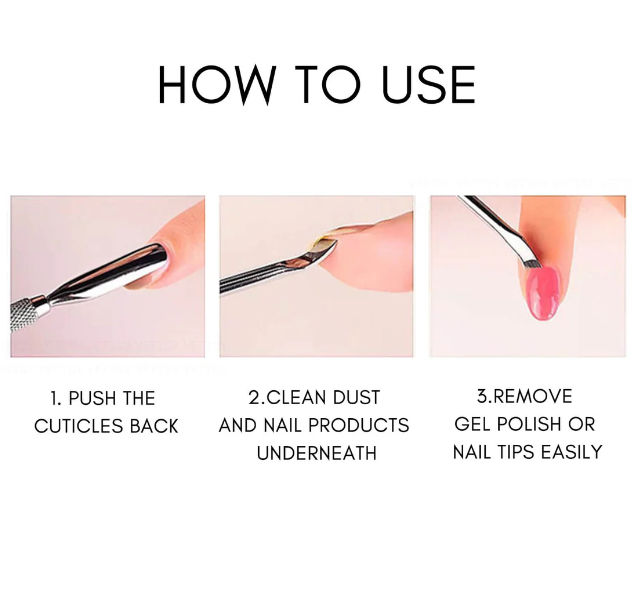 HOW TO USE

1. PUSH THE CUTICLES BACK

2.CLEAN DUST AND NAIL PRODUCTS UNDERNEATH

3.REMOVE GEL POLISH OR NAIL TIPS EASILY