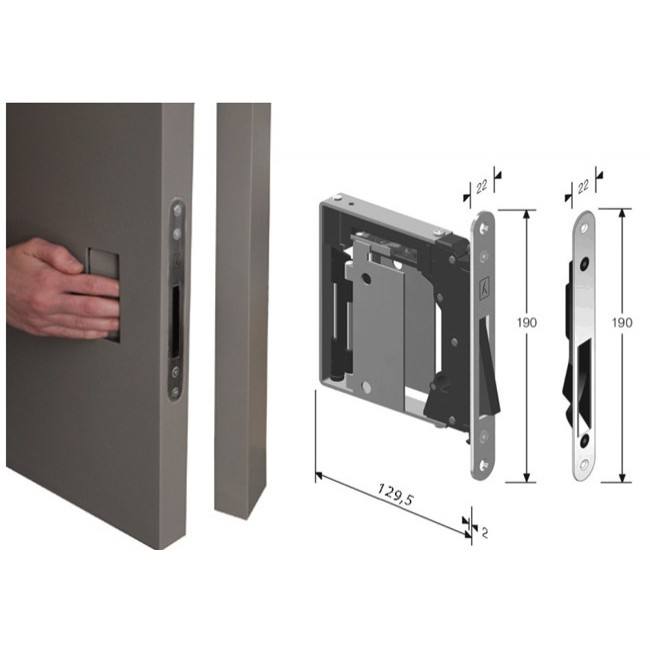 22
190
129,5
2
22
190