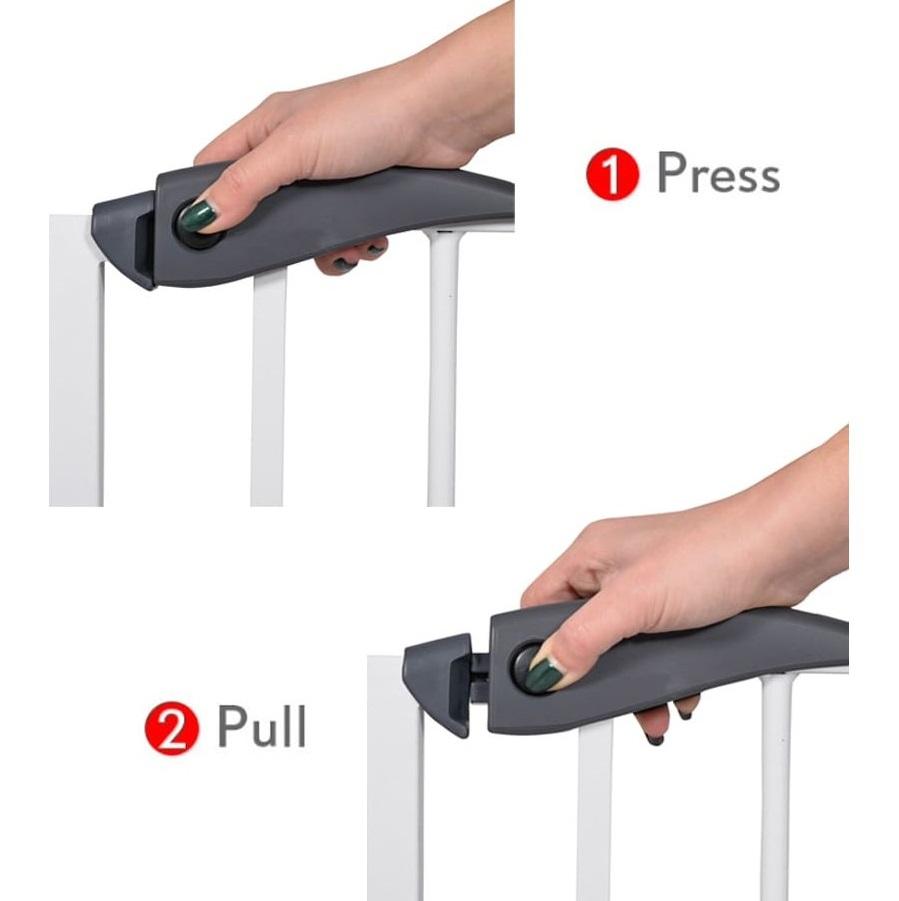 1 Press

2 Pull