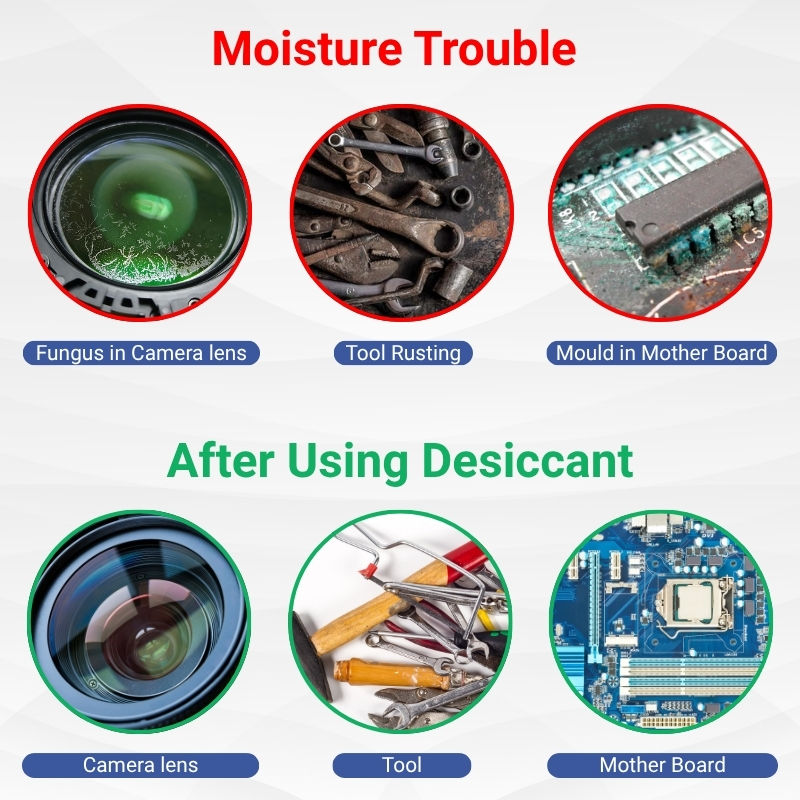 Moisture Trouble

Fungus in Camera lens

Tool Rusting

Mould in Mother Board

After Using Desiccant

Camera lens

Tool

Mother Board