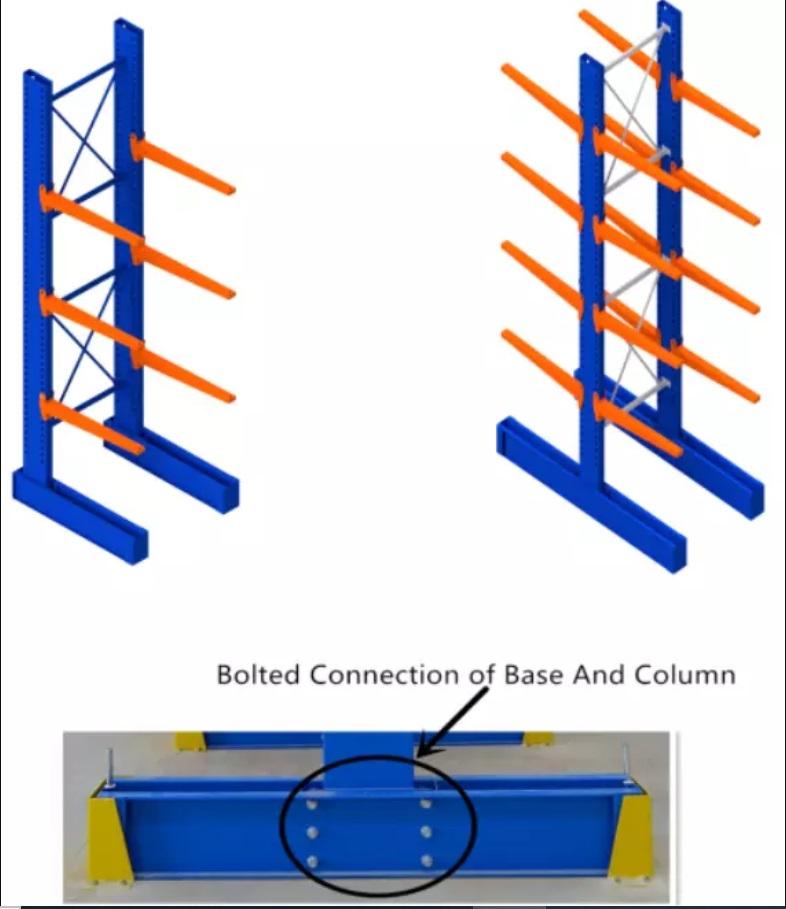 Bolted Connection of Base And Column