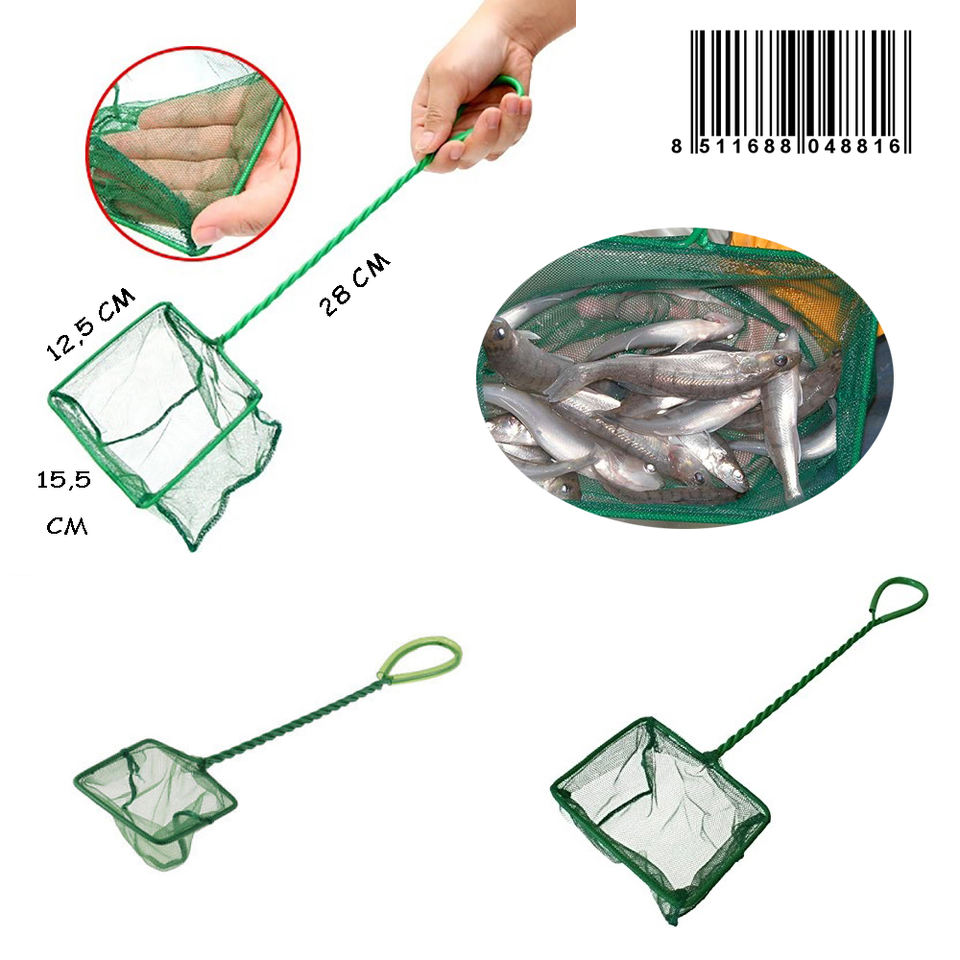 8 511688 048816

28 CM

12,5 CM

15,5 CM