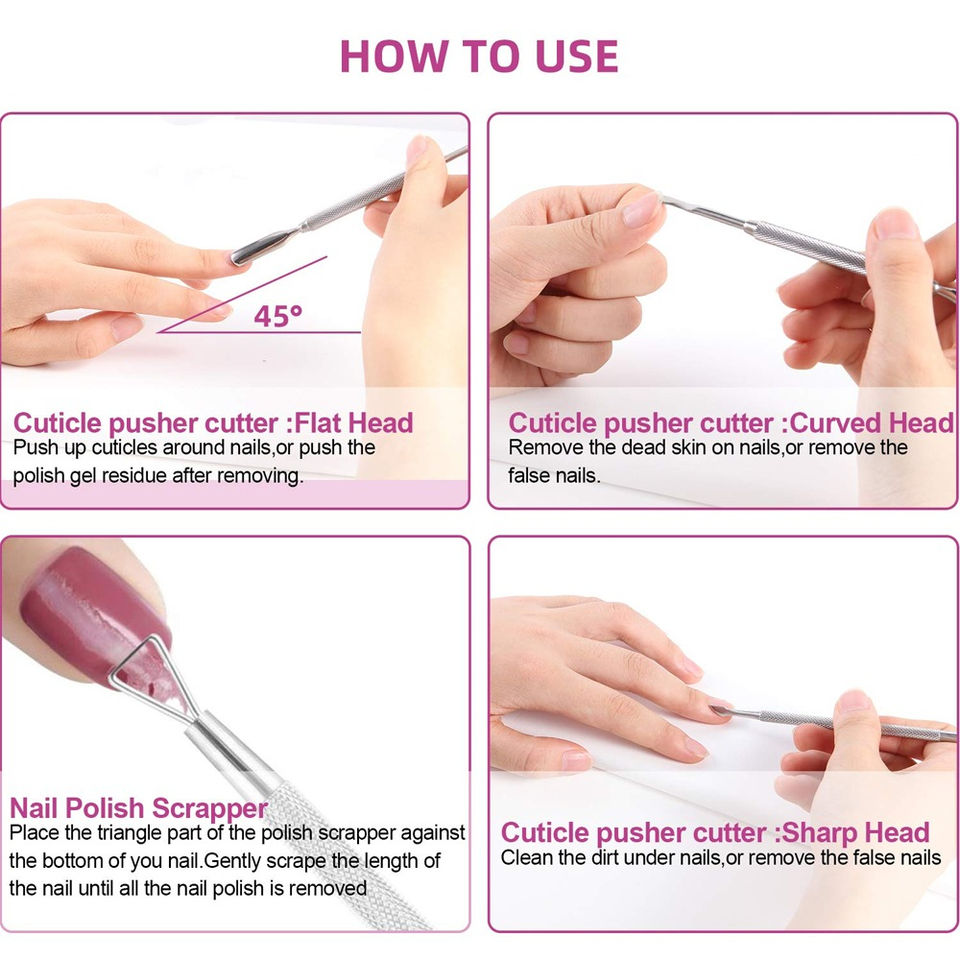 HOW TO USE

45°

Cuticle pusher cutter :Flat Head
Push up cuticles around nails,or push the polish gel residue after removing.

Cuticle pusher cutter :Curved Head
Remove the dead skin on nails,or remove the false nails.

Nail Polish Scrapper
Place the triangle part of the polish scrapper against the bottom of you nail.Gently scrape the length of the nail until all the nail polish is removed

Cuticle pusher cutter :Sharp Head
Clean the dirt under nails,or remove the false nails