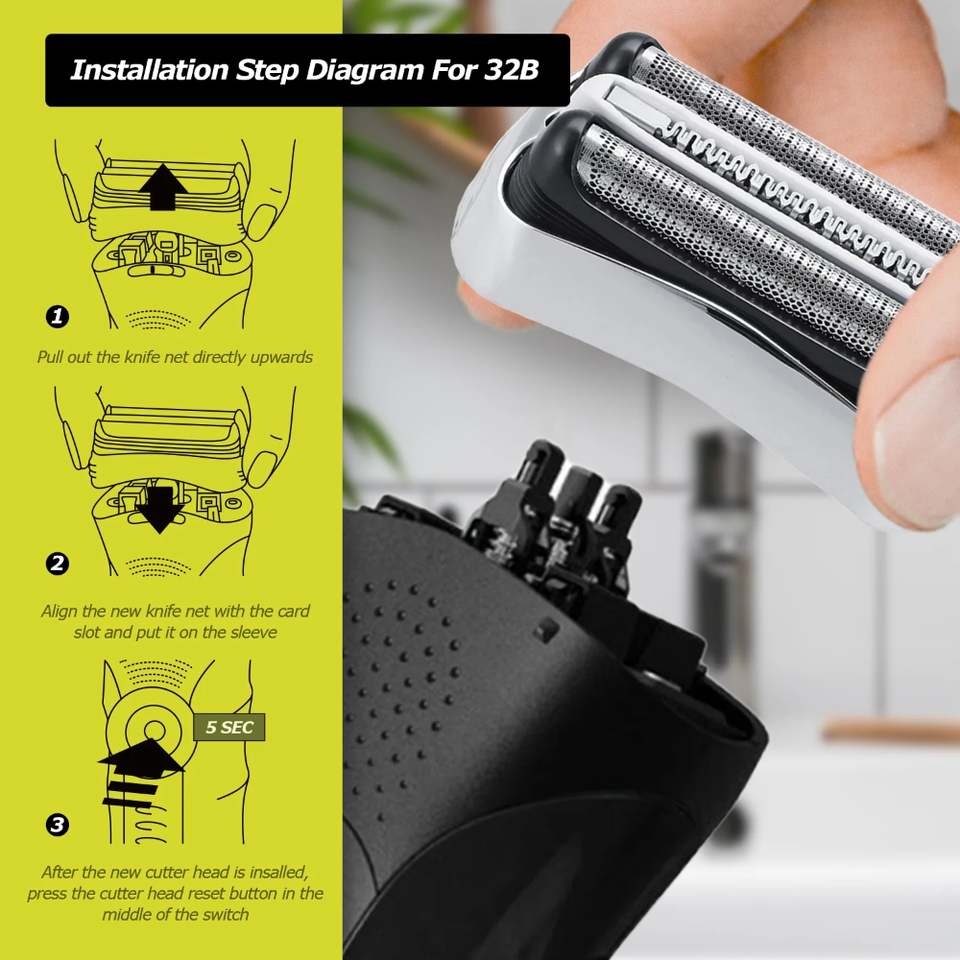 Installation Step Diagram For 32B

1

Pull out the knife net directly upwards

2

Align the new knife net with the card slot and put it on the sleeve

5 SEC

3

After the new cutter head is insalled, press the cutter head reset button in the middle of the switch