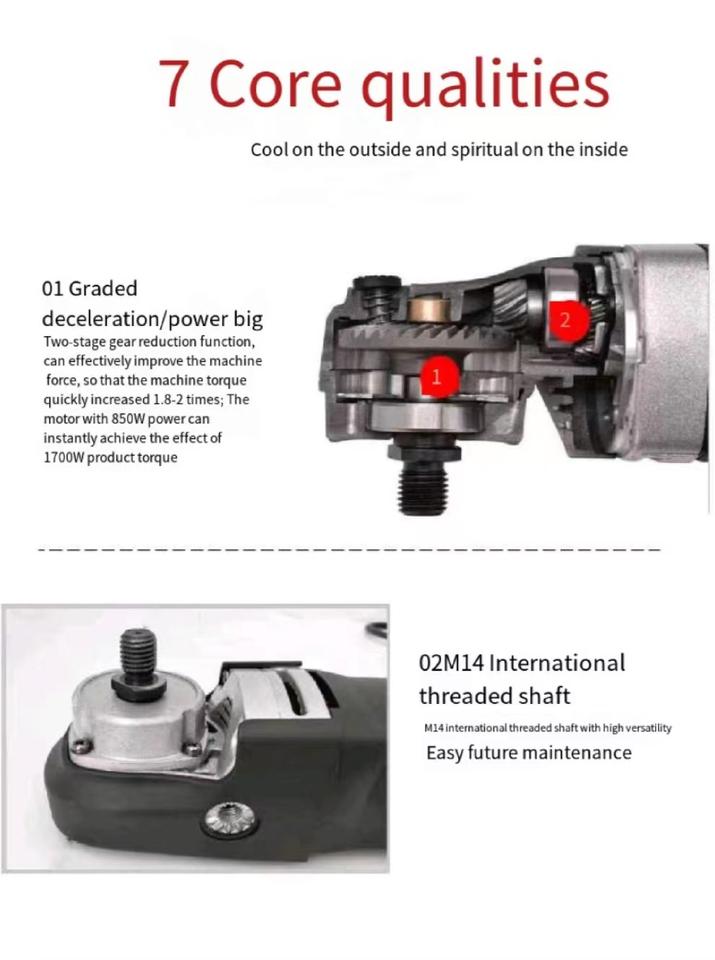 7 Core qualities

Cool on the outside and spiritual on the inside

01 Graded deceleration/power big

Two-stage gear reduction function, can effectively improve the machine force, so that the machine torque quickly increased 1.8-2 times; The motor with 850W power can instantly achieve the effect of 1700W product torque

2

1

02M14 International threaded shaft

M14 international threaded shaft with high versatility

Easy future maintenance