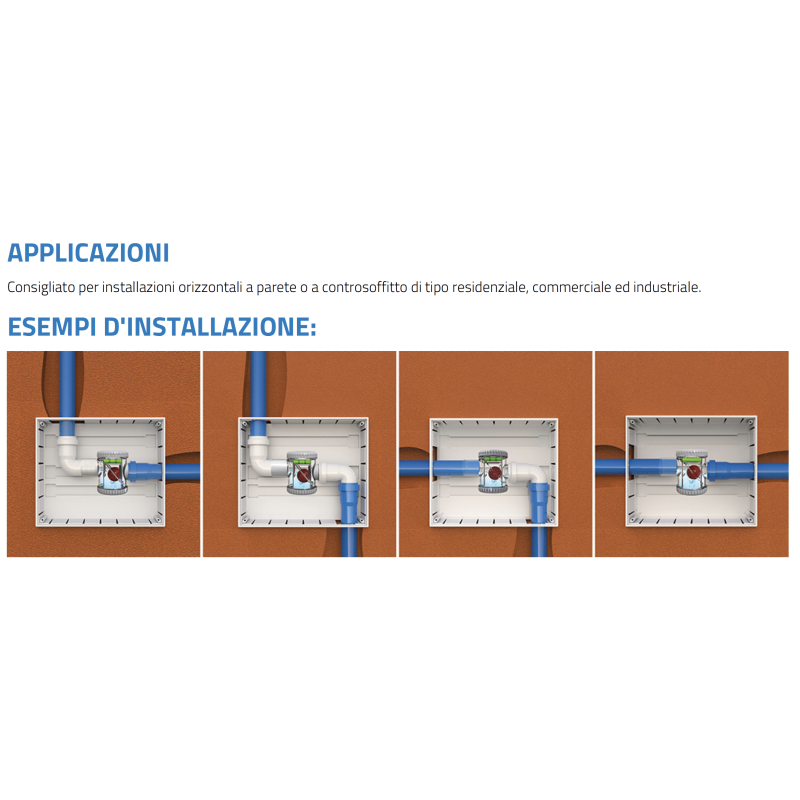 APPLICAZIONI

Consigliato per installazioni orizzontali a parete o a controsoffitto di tipo residenziale, commerciale ed industriale.

ESEMPI D'INSTALLAZIONE: