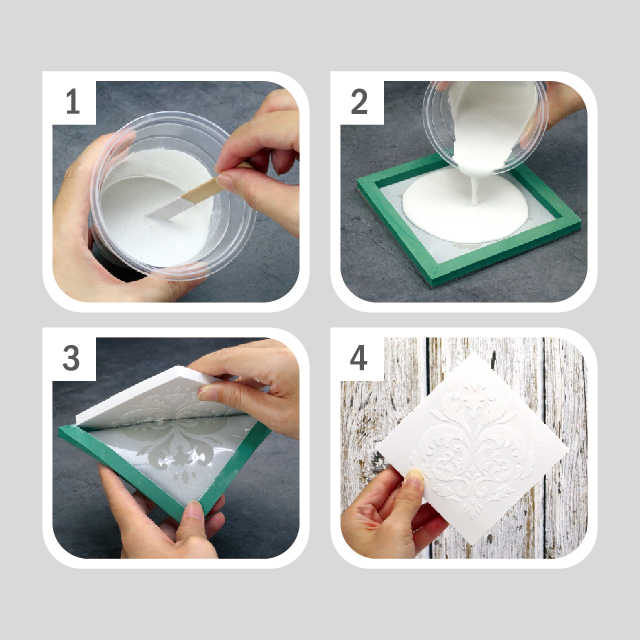 1

2

3

4