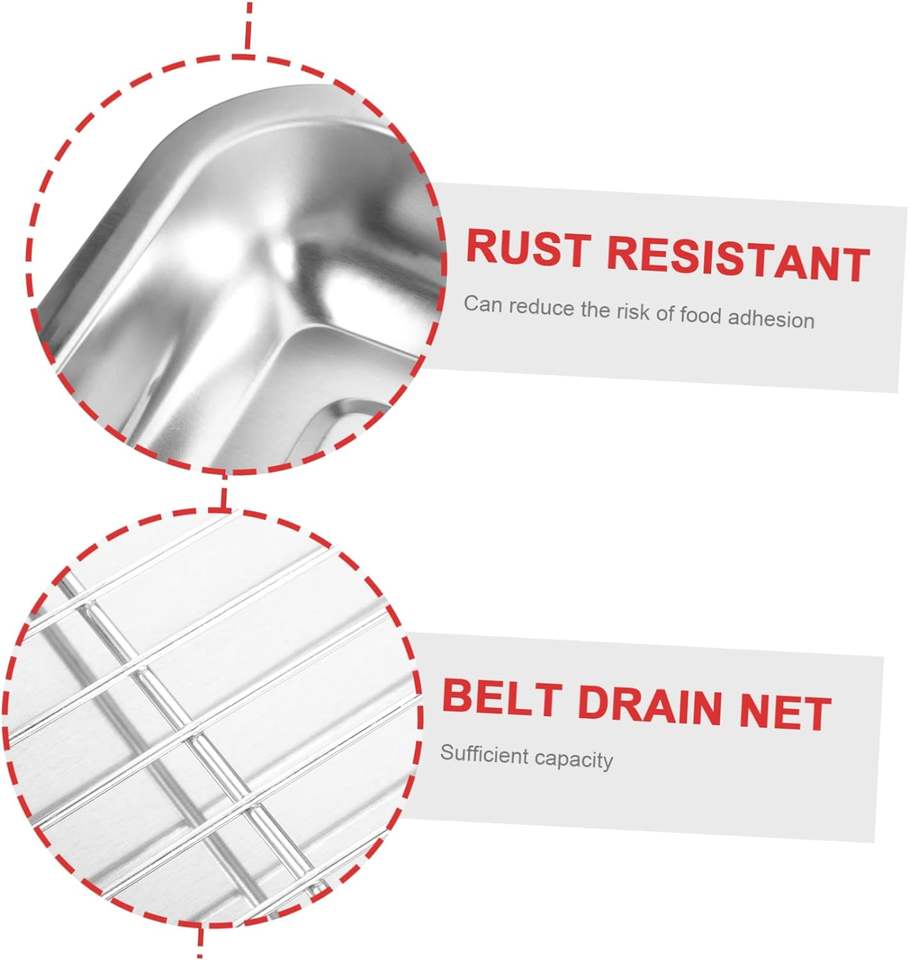 RUST RESISTANT

Can reduce the risk of food adhesion

BELT DRAIN NET

Sufficient capacity