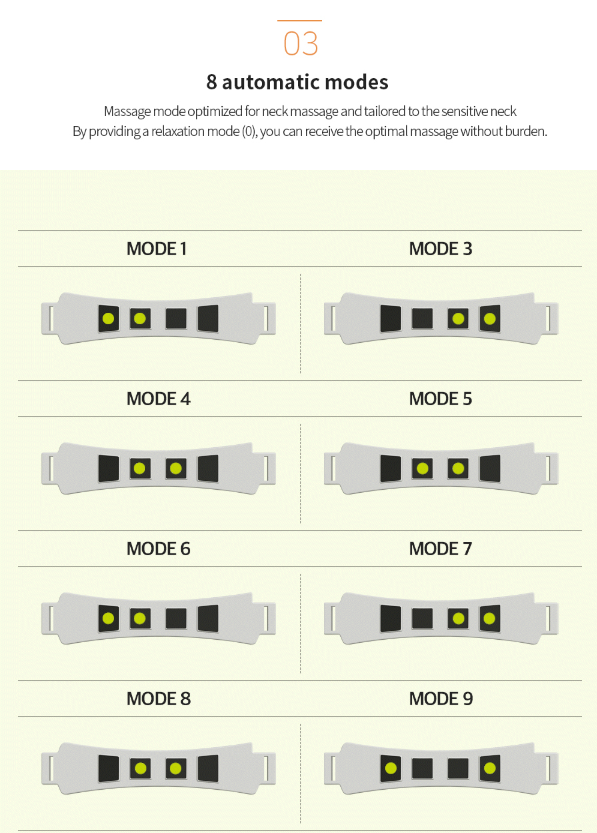 03

8 automatic modes

Massage mode optimized for neck massage and tailored to the sensitive neck
By providing a relaxation mode (0), you can receive the optimal massage without burden.

MODE 1

MODE 3

MODE 4

MODE 5

MODE 6

MODE 7

MODE 8

MODE 9