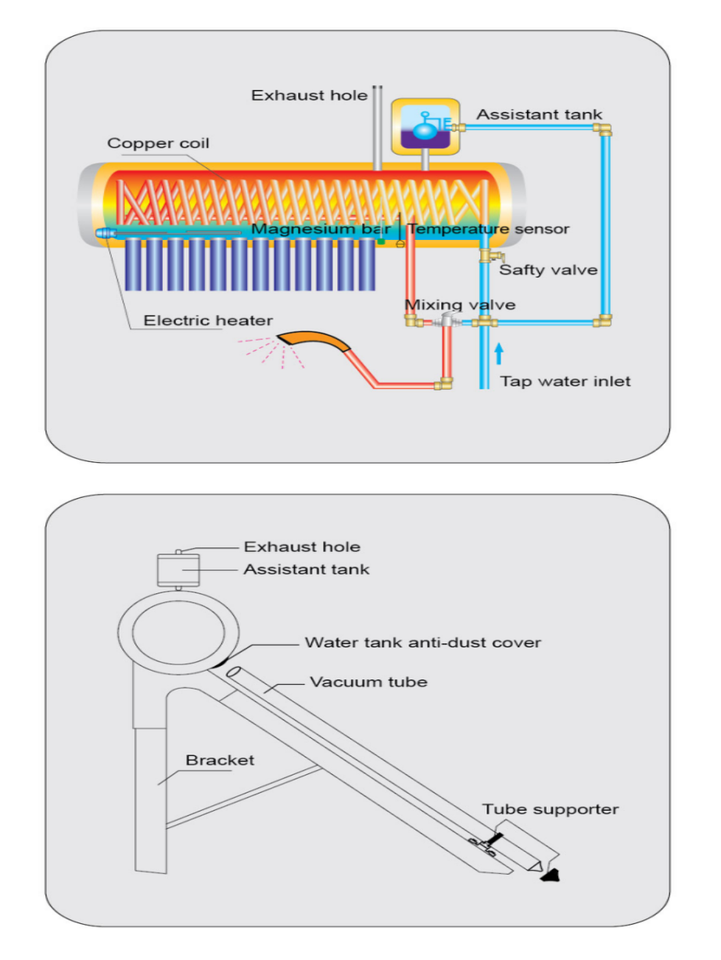 Exhaust hole
Assistant tank
Copper coil
Magnesium bar
Temperature sensor
Safty valve
Mixing valve
Electric heater
Tap water inlet

Exhaust hole
Assistant tank
Water tank anti-dust cover
Vacuum tube
Bracket
Tube supporter