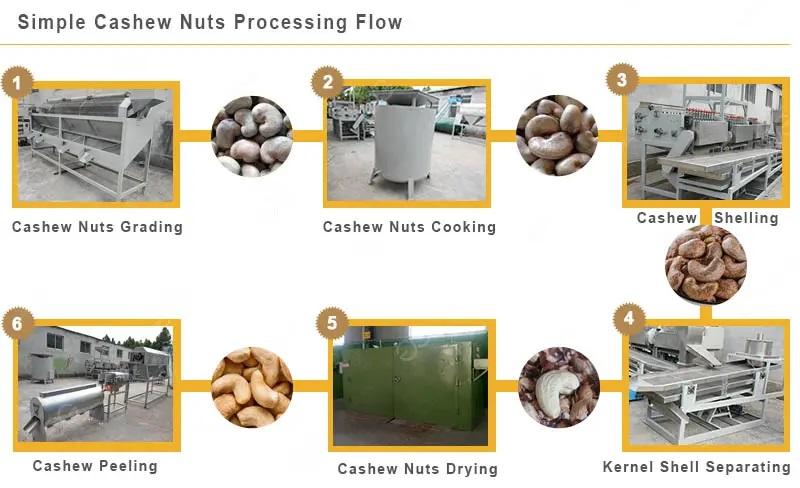 Simple Cashew Nuts Processing Flow

1
Cashew Nuts Grading

2
Cashew Nuts Cooking

3
Cashew Shelling

4
Kernel Shell Separating

5
Cashew Nuts Drying

6
Cashew Peeling