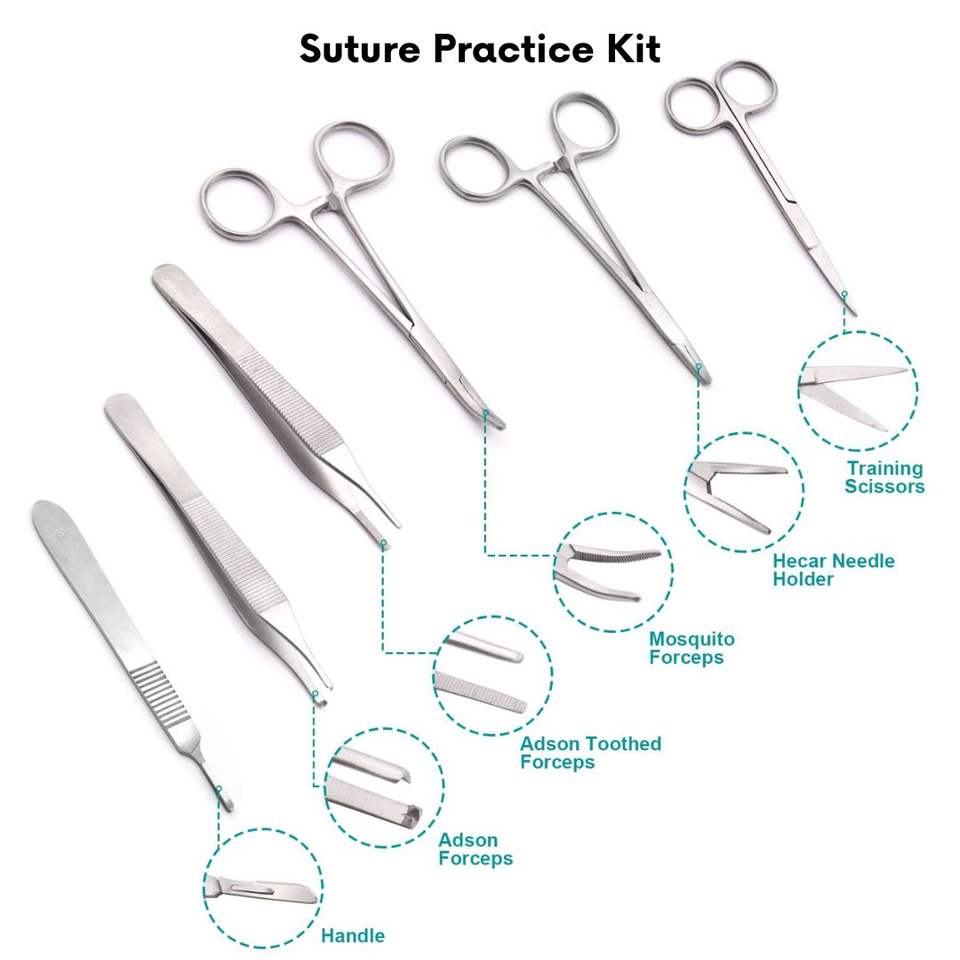 Suture Practice Kit

Training Scissors

Hecar Needle Holder

Mosquito Forceps

Adson Toothed Forceps

Adson Forceps

Handle