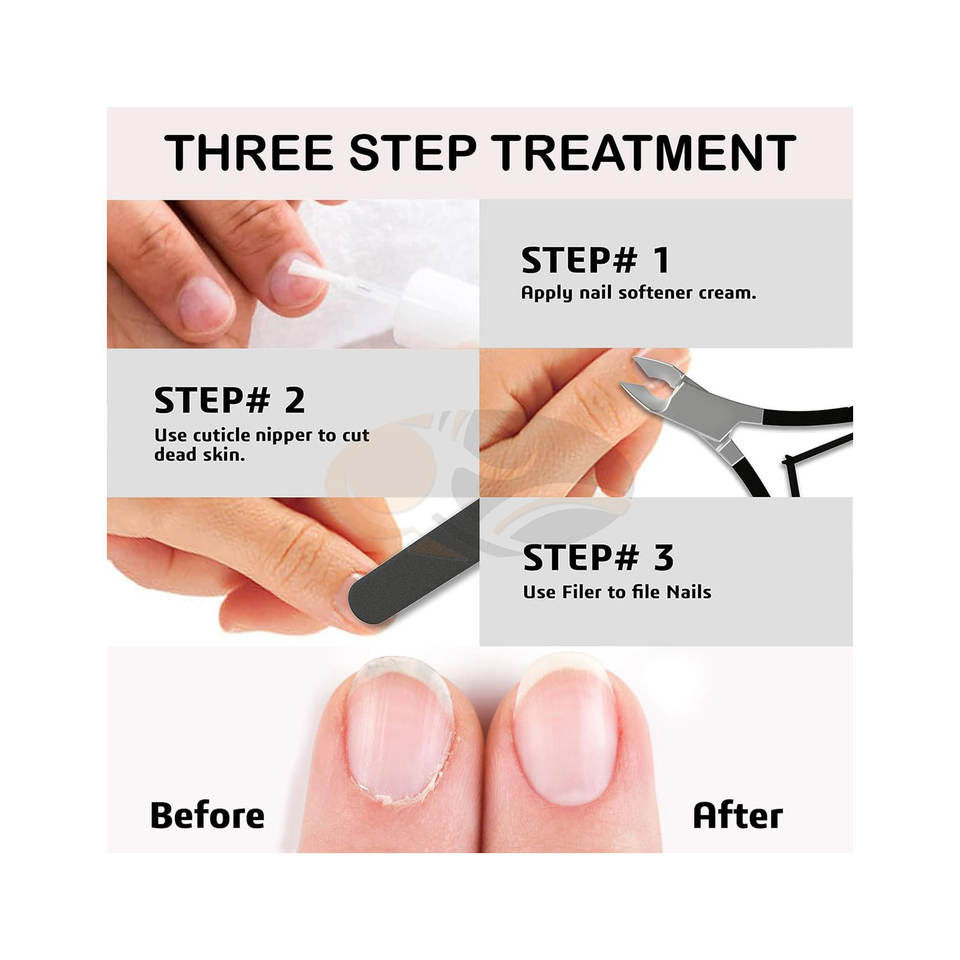 THREE STEP TREATMENT

STEP# 1
Apply nail softener cream.

STEP# 2
Use cuticle nipper to cut dead skin.

STEP# 3
Use Filer to file Nails

Before

After