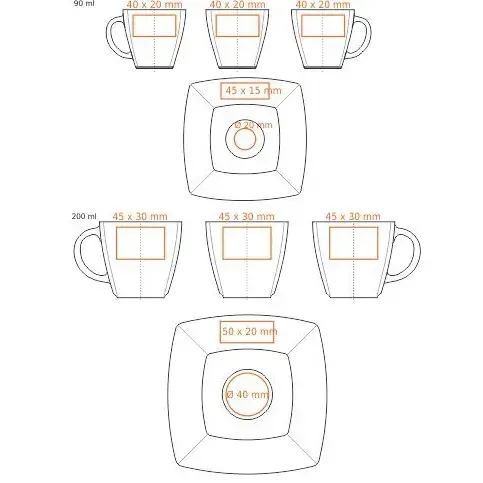 90 ml

40 x 20 mm

40 x 20 mm

40 x 20 mm

45 x 15 mm

Ø 20 mm

200 ml

45 x 30 mm

45 x 30 mm

45 x 30 mm

50 x 20 mm

Ø 40 mm