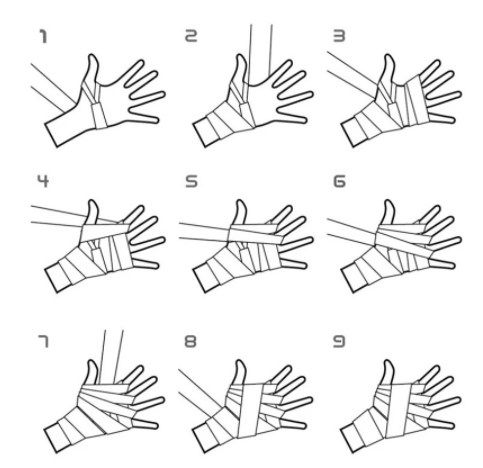 1
2
3
4
5
6
7
8
9