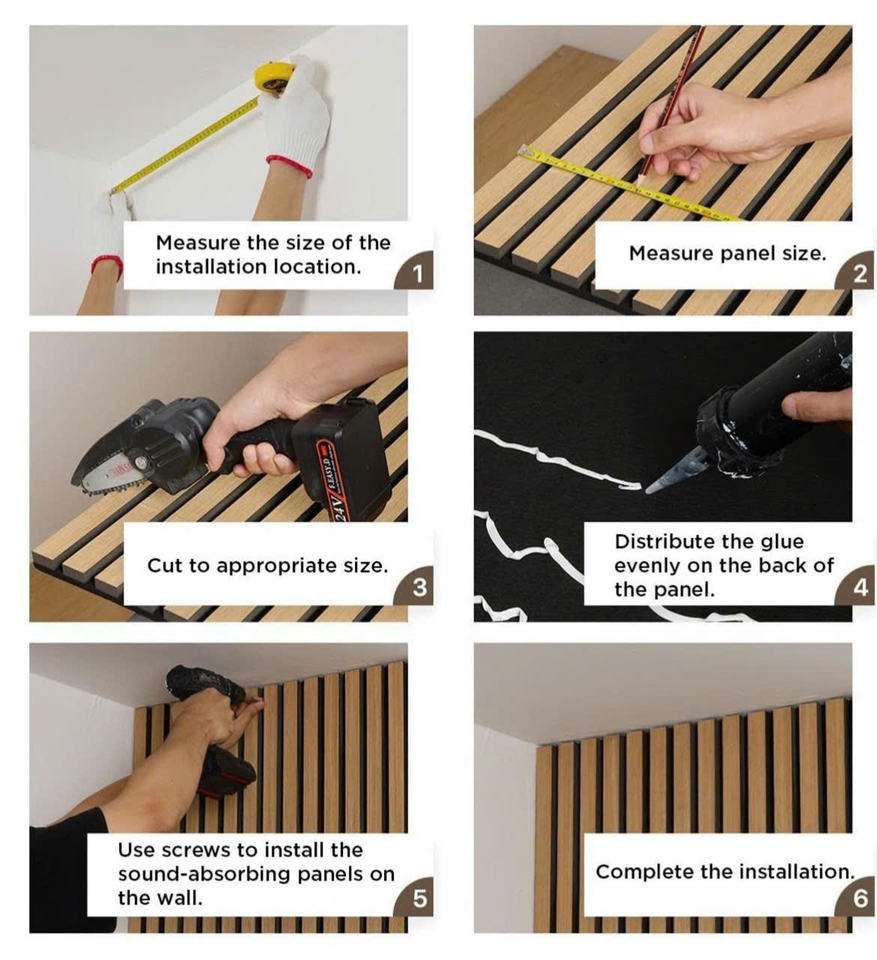 Measure the size of the installation location.
1

Measure panel size.
2

24V

Cut to appropriate size.
3

Distribute the glue evenly on the back of the panel.
4

Use screws to install the sound-absorbing panels on the wall.
5

Complete the installation.
6