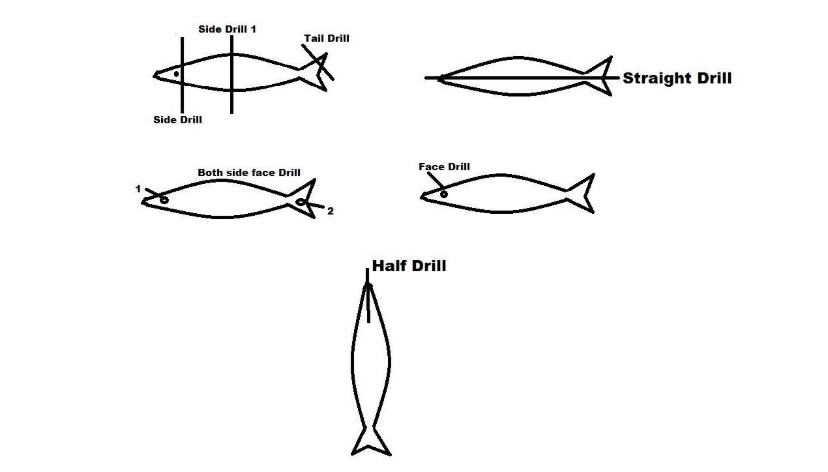 Side Drill 1

Tail Drill

Side Drill

Straight Drill

Both side face Drill

1

2

Face Drill

Half Drill