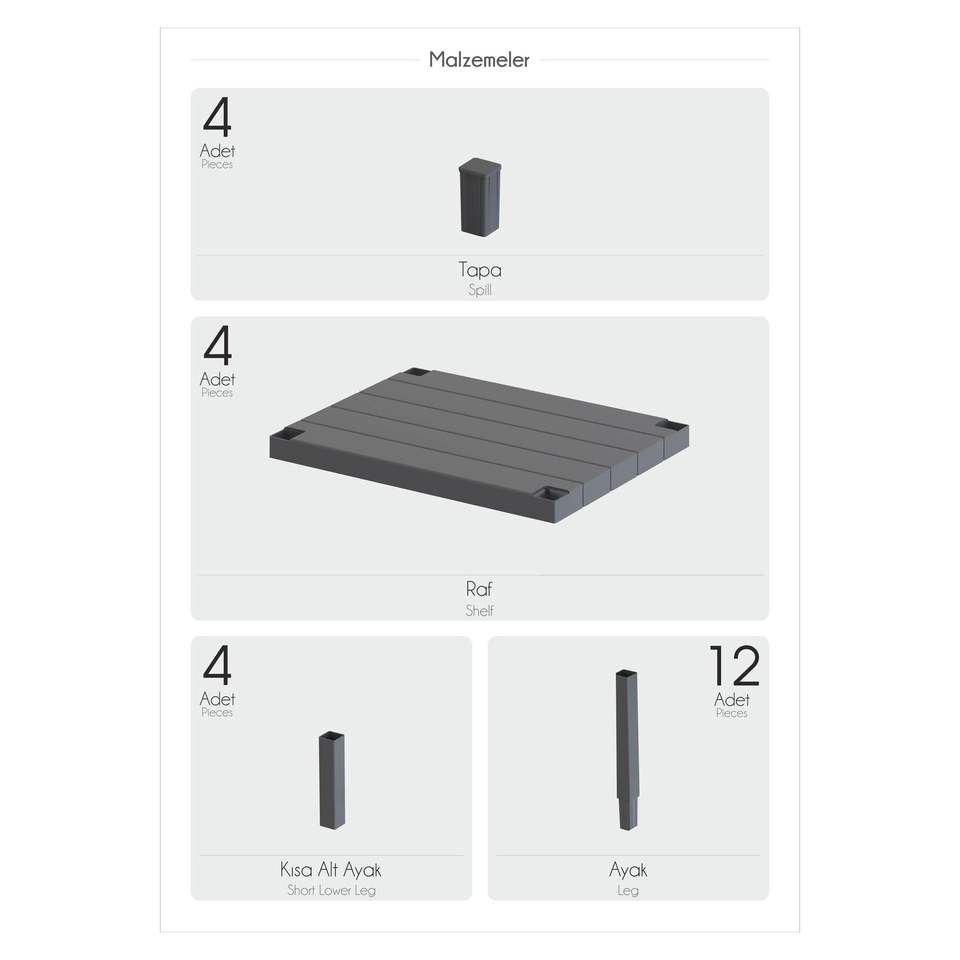 Malzemeler

4
Adet
Pieces

Tapa
Spill

4
Adet
Pieces

Raf
Shelf

4
Adet
Pieces

Kısa Alt Ayak
Short Lower Leg

12
Adet
Pieces

Ayak
Leg