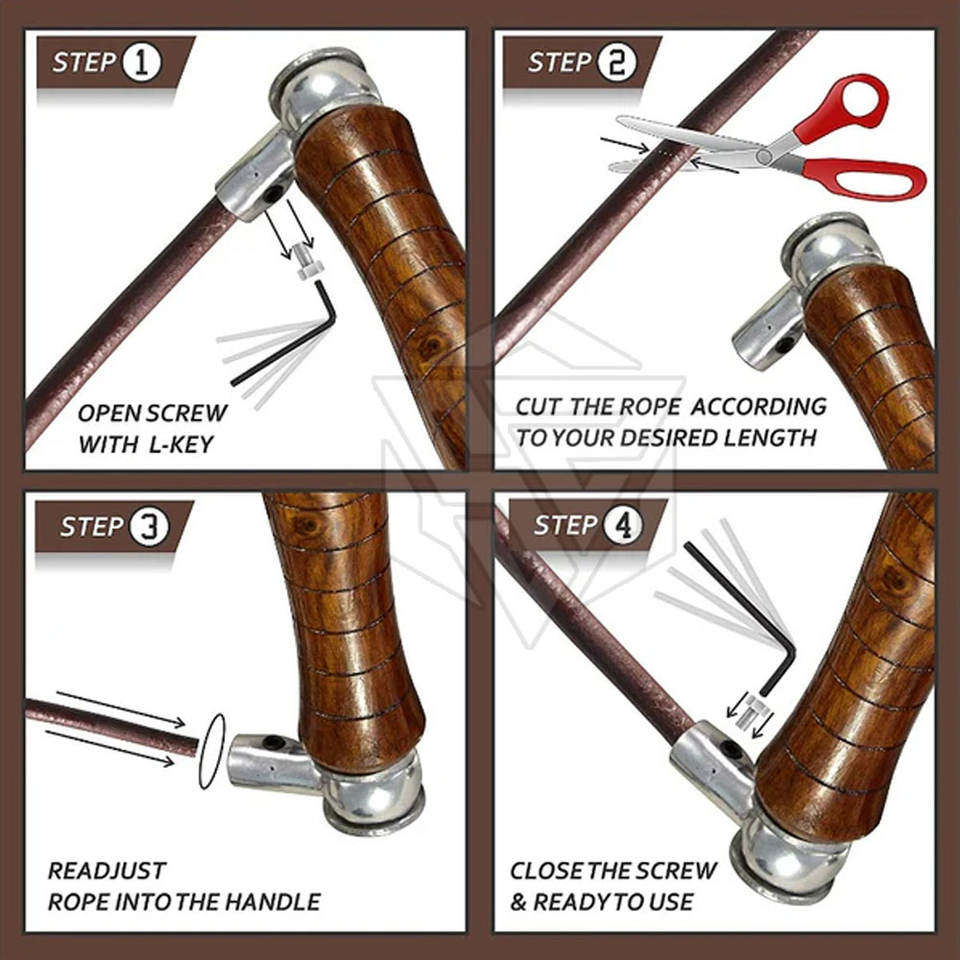 STEP 1

OPEN SCREW WITH L-KEY

STEP 2

CUT THE ROPE ACCORDING TO YOUR DESIRED LENGTH

STEP 3

READJUST ROPE INTO THE HANDLE

STEP 4

CLOSE THE SCREW & READY TO USE