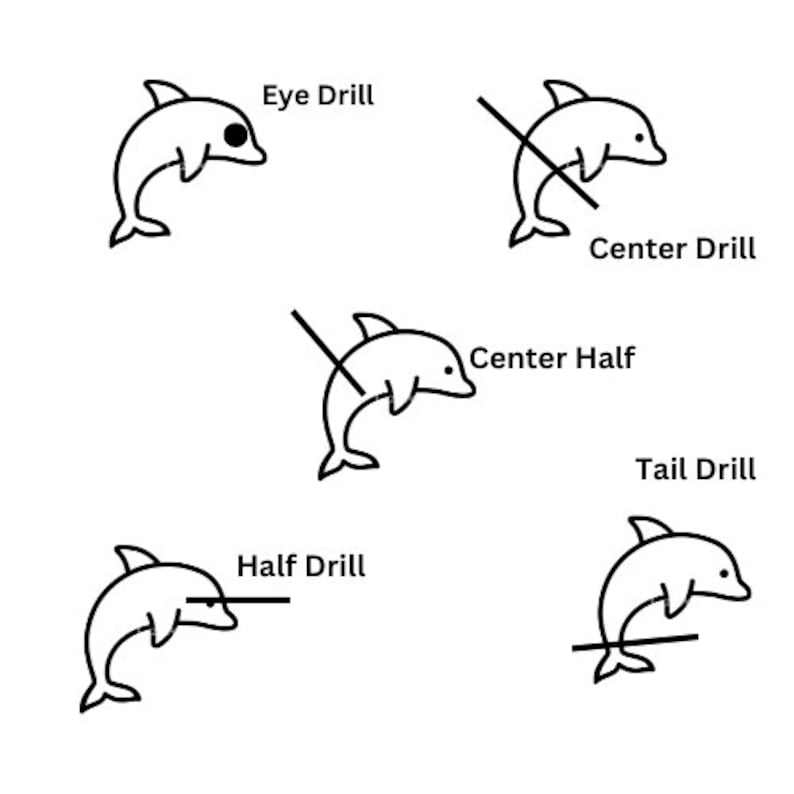 Eye Drill

Center Drill

Center Half

Tail Drill

Half Drill