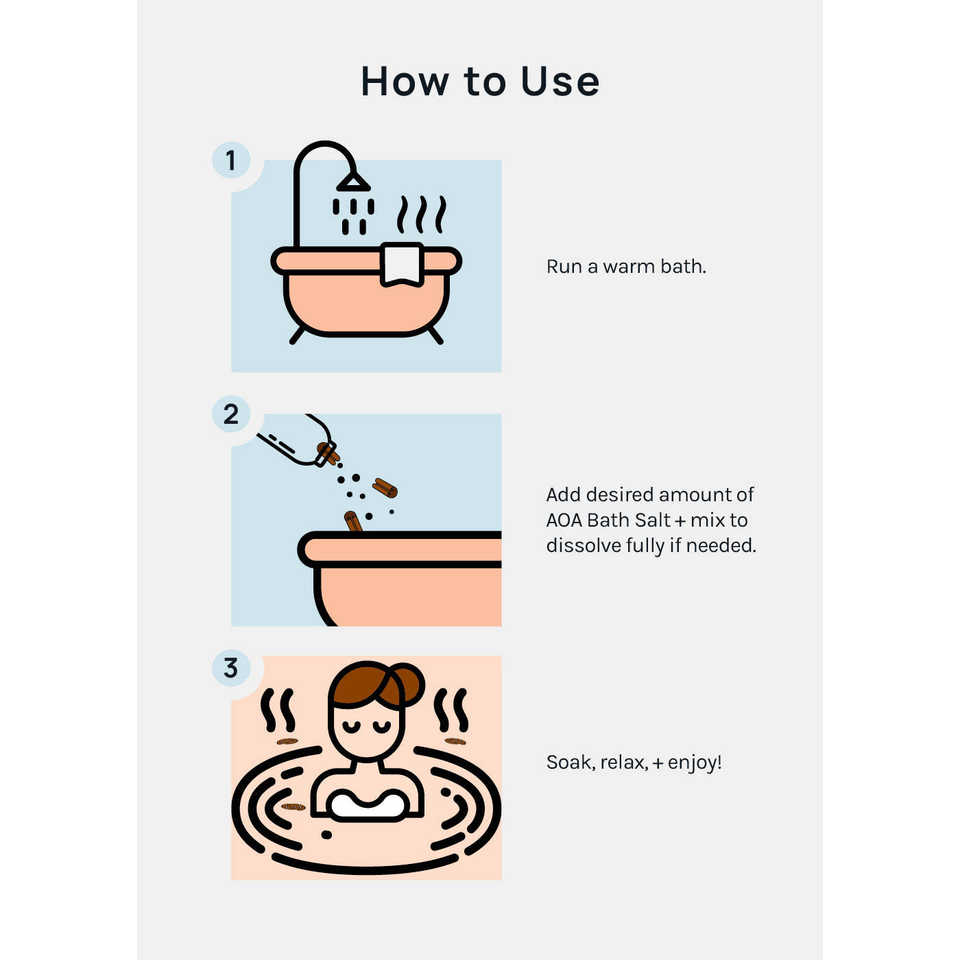 How to Use

1

Run a warm bath.

2

Add desired amount of AOA Bath Salt + mix to dissolve fully if needed.

3

Soak, relax, + enjoy!