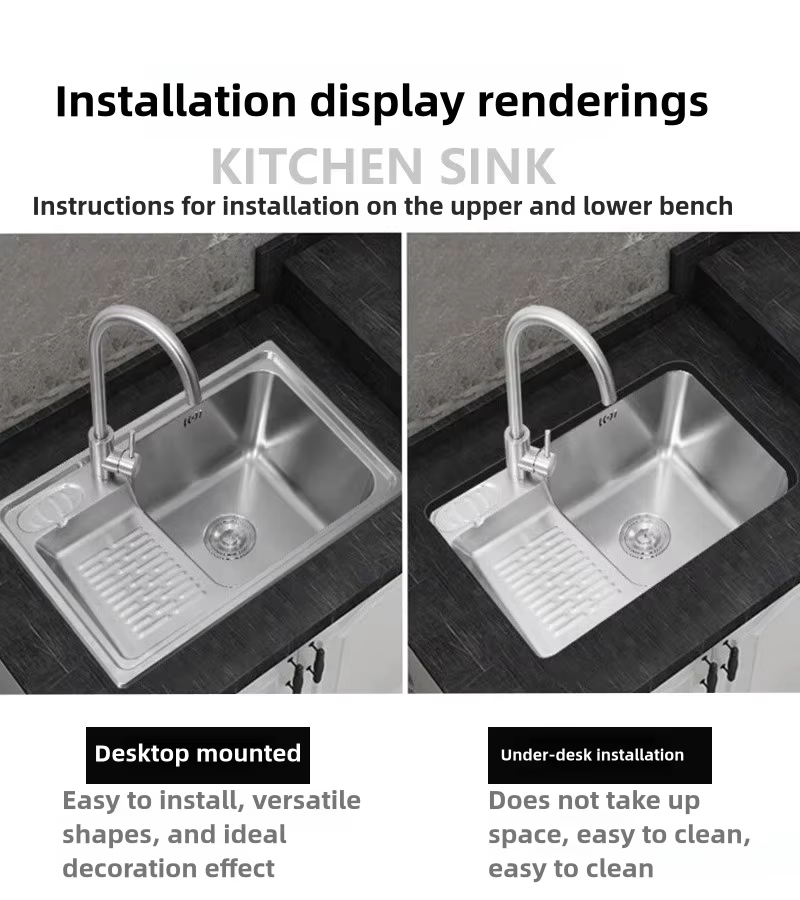 Installation display renderings

KITCHEN SINK

Instructions for installation on the upper and lower bench

Desktop mounted

Easy to install, versatile shapes, and ideal decoration effect

Under-desk installation

Does not take up space, easy to clean, easy to clean