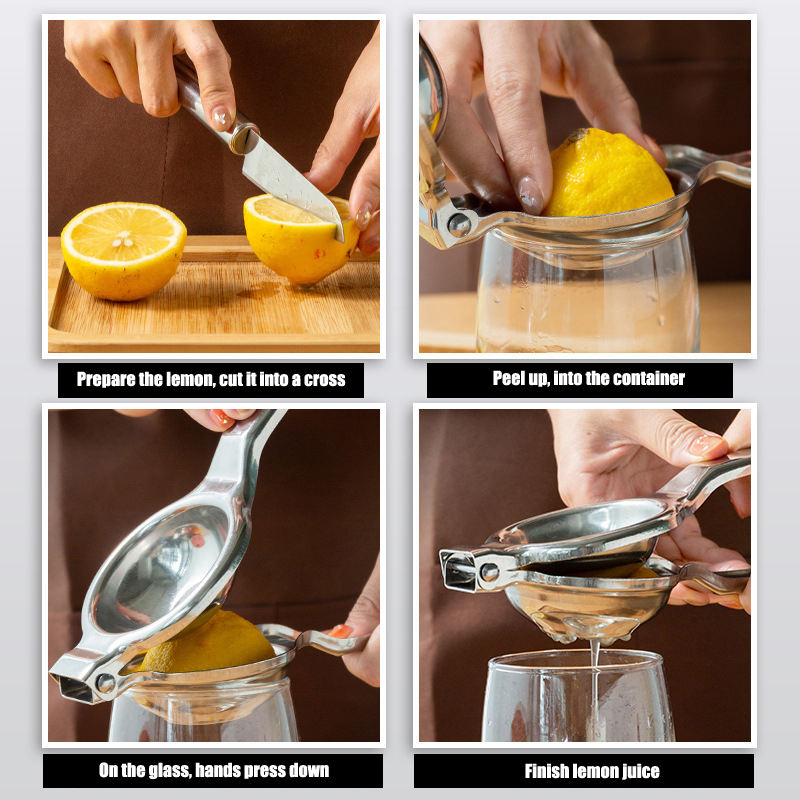 Prepare the lemon, cut it into a cross

Peel up, into the container

On the glass, hands press down

Finish lemon juice