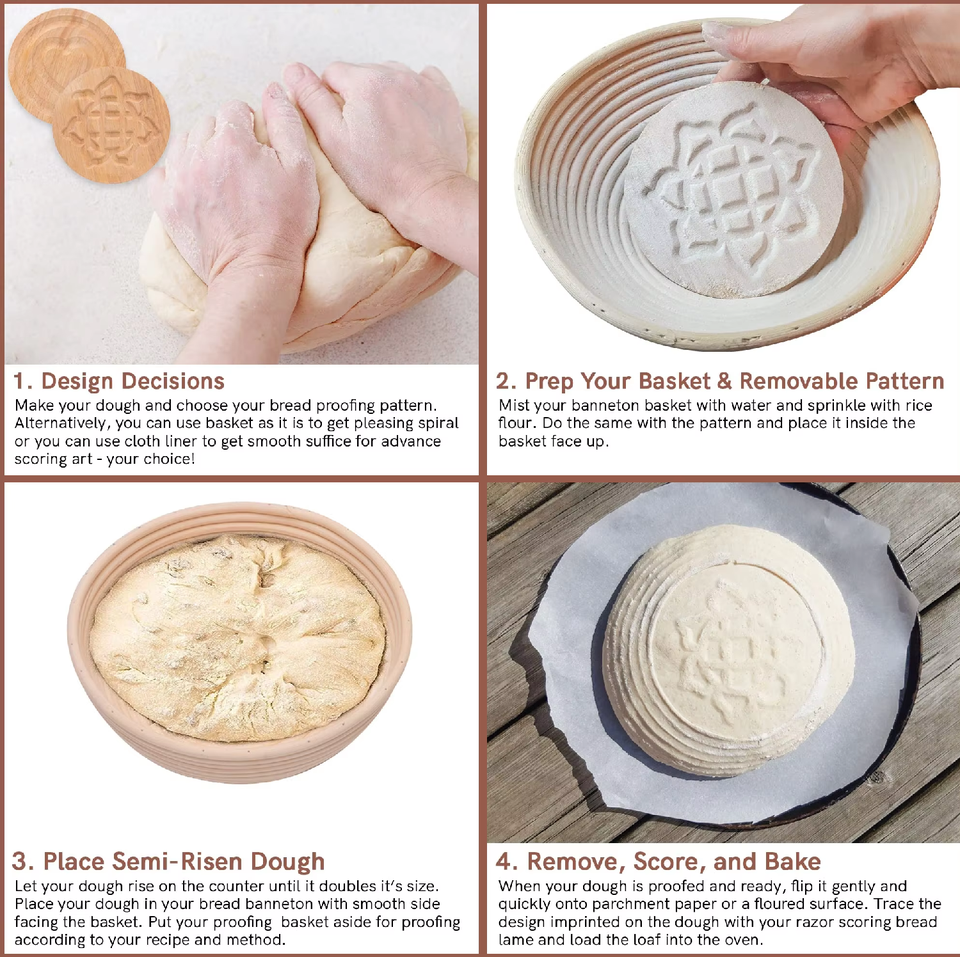 1. Design Decisions

Make your dough and choose your bread proofing pattern. Alternatively, you can use basket as it is to get pleasing spiral or you can use cloth liner to get smooth suffice for advance scoring art - your choice!

2. Prep Your Basket & Removable Pattern

Mist your banneton basket with water and sprinkle with rice flour. Do the same with the pattern and place it inside the basket face up.

3. Place Semi-Risen Dough

Let your dough rise on the counter until it doubles it's size. Place your dough in your bread banneton with smooth side facing the basket. Put your proofing basket aside for proofing according to your recipe and method.

4. Remove, Score, and Bake

When your dough is proofed and ready, flip it gently and quickly onto parchment paper or a floured surface. Trace the design imprinted on the dough with your razor scoring bread lame and load the loaf into the oven.