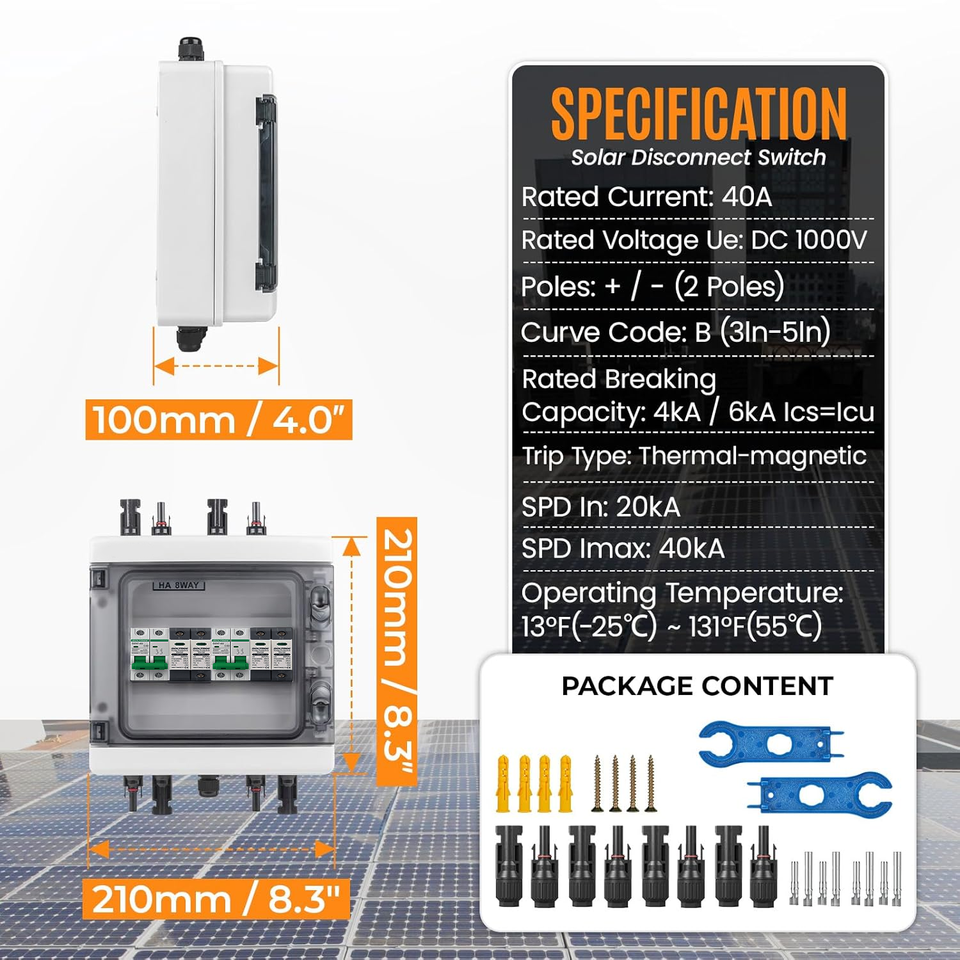 100mm / 4.0"

HA 8WAY

210mm / 8.3"

210mm / 8.3"

SPECIFICATION
Solar Disconnect Switch

Rated Current: 40A

Rated Voltage Ue: DC 1000V

Poles: + / - (2 Poles)

Curve Code: B (3In-5In)

Rated Breaking Capacity: 4kA / 6kA Ics=Icu

Trip Type: Thermal-magnetic

SPD In: 20kA

SPD Imax: 40kA

Operating Temperature: 13°F(-25°C) ~ 131°F(55°C)

PACKAGE CONTENT