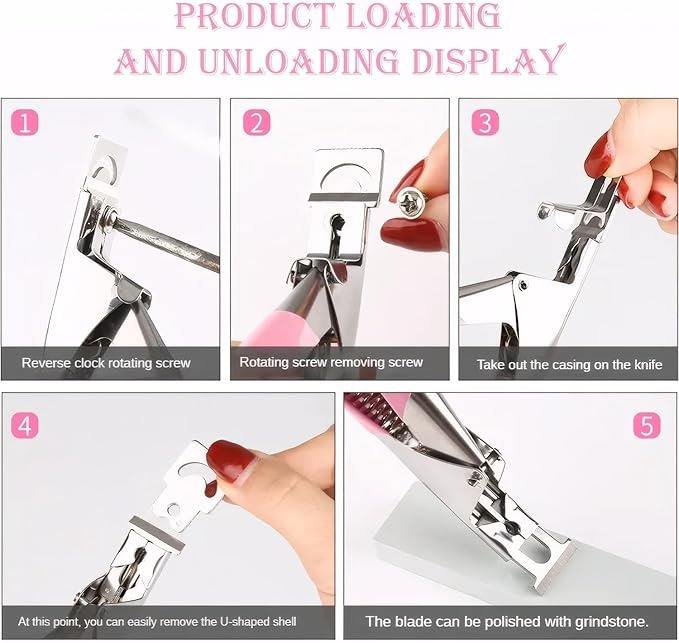 PRODUCT LOADING AND UNLOADING DISPLAY

1

Reverse clock rotating screw

2

Rotating screw removing screw

3

Take out the casing on the knife

4

At this point, you can easily remove the U-shaped shell

5

The blade can be polished with grindstone.