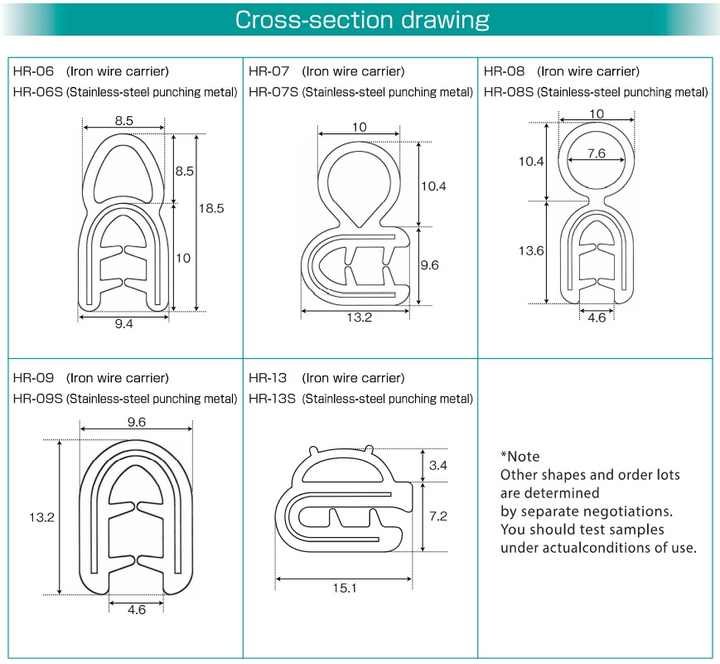 Cross-section drawing

HR-06 (Iron wire carrier)
HR-06S (Stainless-steel punching metal)

8.5
8.5
18.5
10
9.4

HR-07 (Iron wire carrier)
HR-07S (Stainless-steel punching metal)

10
10.4
9.6
13.2

HR-08 (Iron wire carrier)
HR-08S (Stainless-steel punching metal)

10
10.4
7.6
13.6
4.6

HR-09 (Iron wire carrier)
HR-09S (Stainless-steel punching metal)

9.6
13.2
4.6

HR-13 (Iron wire carrier)
HR-13S (Stainless-steel punching metal)

3.4
7.2
15.1

*Note
Other shapes and order lots are determined by separate negotiations.
You should test samples under actualconditions of use.