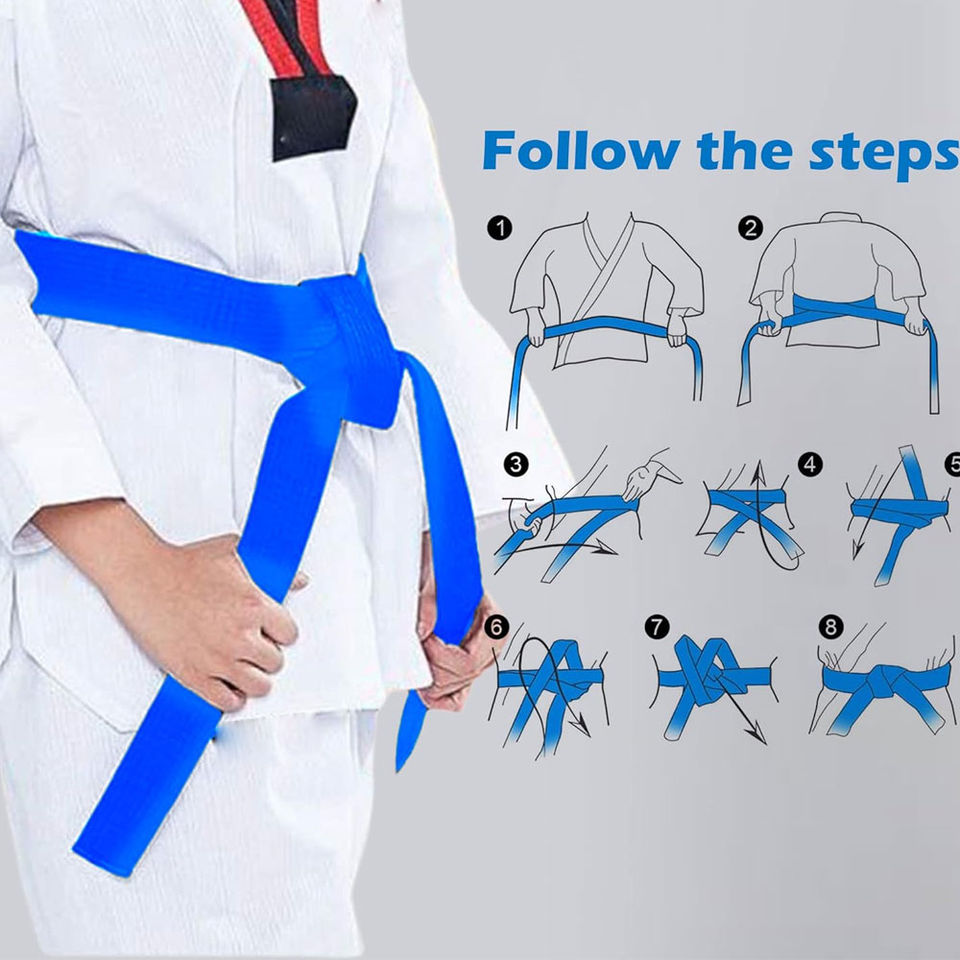 Follow the steps

1

2

3

4

5

6

7

8