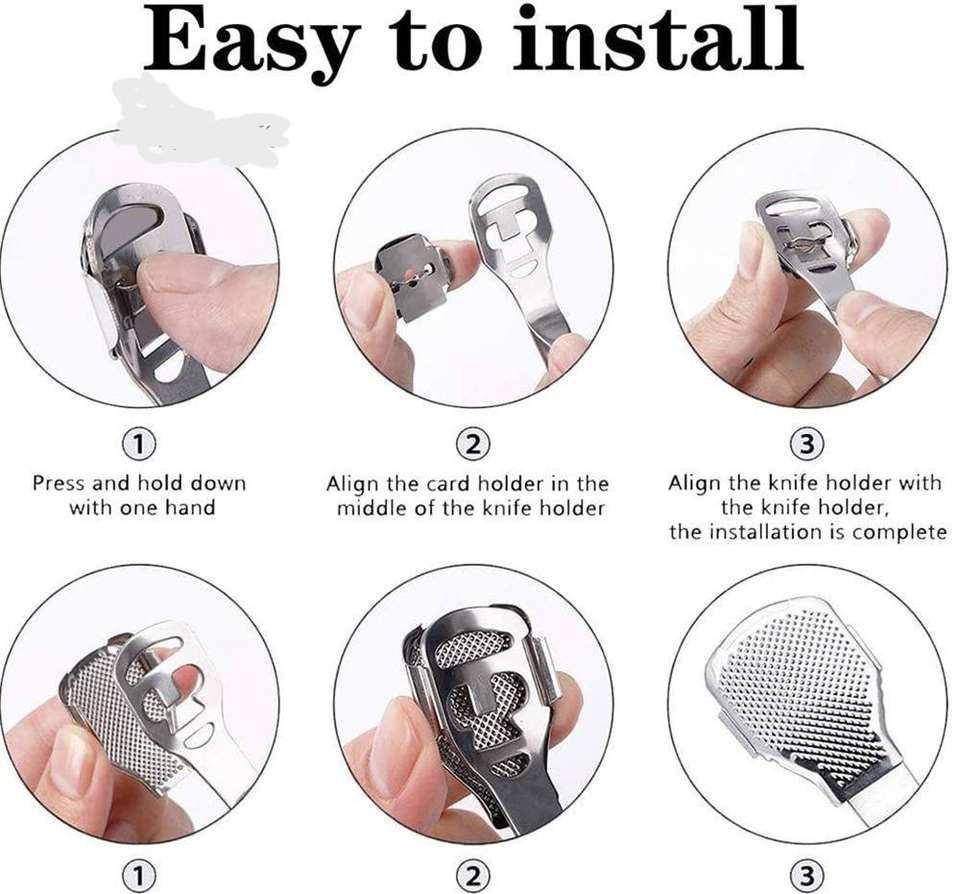 Easy to install

1
Press and hold down with one hand

2
Align the card holder in the middle of the knife holder

3
Align the knife holder with the knife holder, the installation is complete

1

2

3