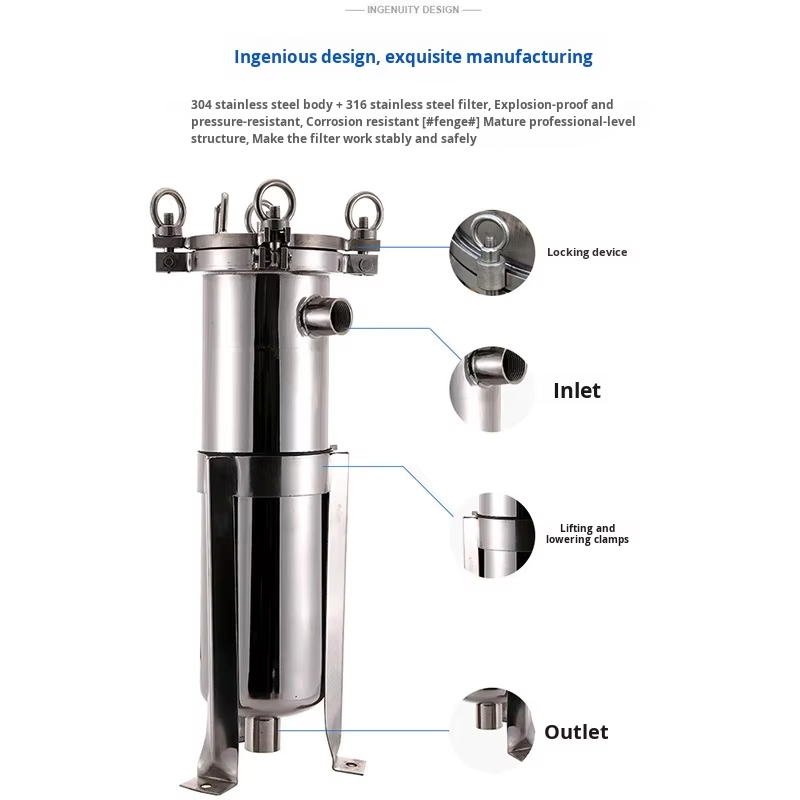 INGENUITY DESIGN

Ingenious design, exquisite manufacturing

304 stainless steel body + 316 stainless steel filter, Explosion-proof and pressure-resistant, Corrosion resistant [#fenge#] Mature professional-level structure, Make the filter work stably and safely

Locking device

Inlet

Lifting and lowering clamps

Outlet