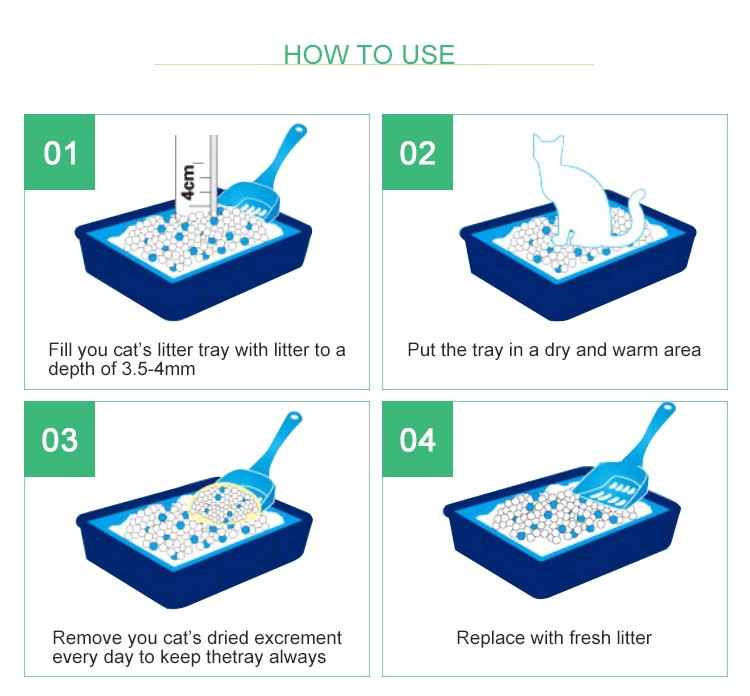 HOW TO USE

01

4cm

Fill you cat's litter tray with litter to a depth of 3.5-4mm

02

Put the tray in a dry and warm area

03

Remove you cat's dried excrement every day to keep thetray always

04

Replace with fresh litter