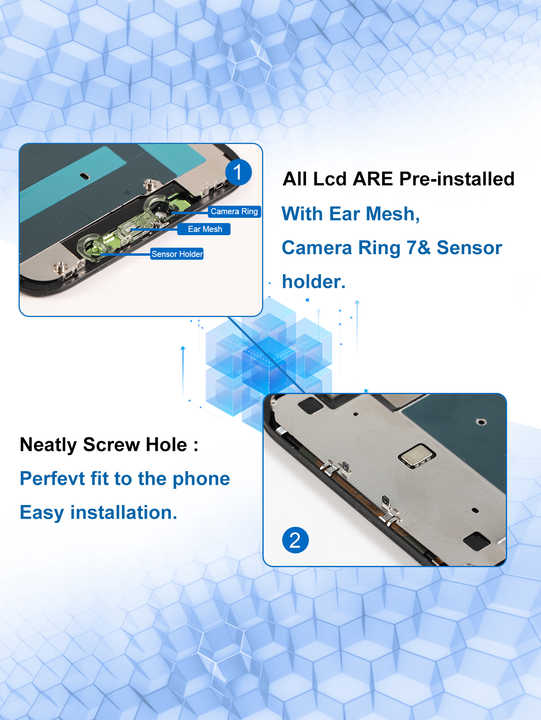 1

Camera Ring

Ear Mesh

Sensor Holder

All Lcd ARE Pre-installed

With Ear Mesh,

Camera Ring 7& Sensor holder.

Neatly Screw Hole :

Perfevt fit to the phone

Easy installation.

2