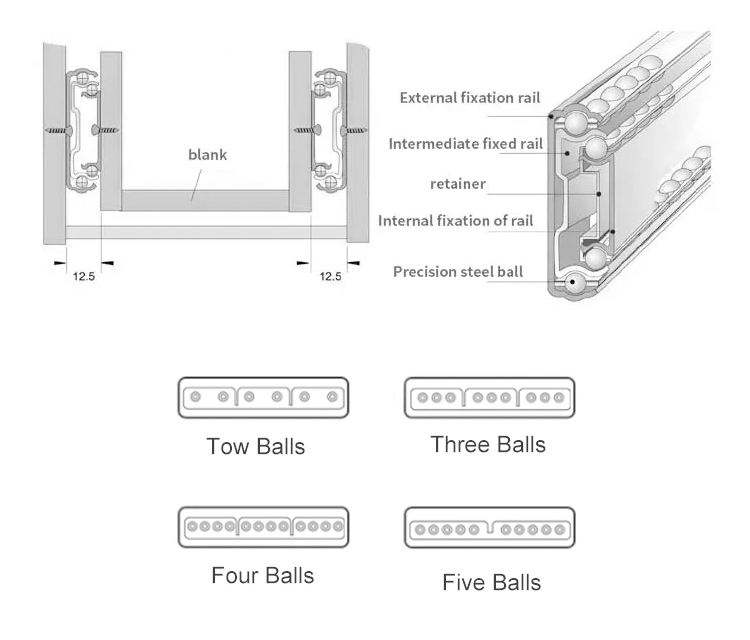 blank

12.5

12.5

External fixation rail

Intermediate fixed rail

retainer

Internal fixation of rail

Precision steel ball

Tow Balls

Three Balls

Four Balls

Five Balls