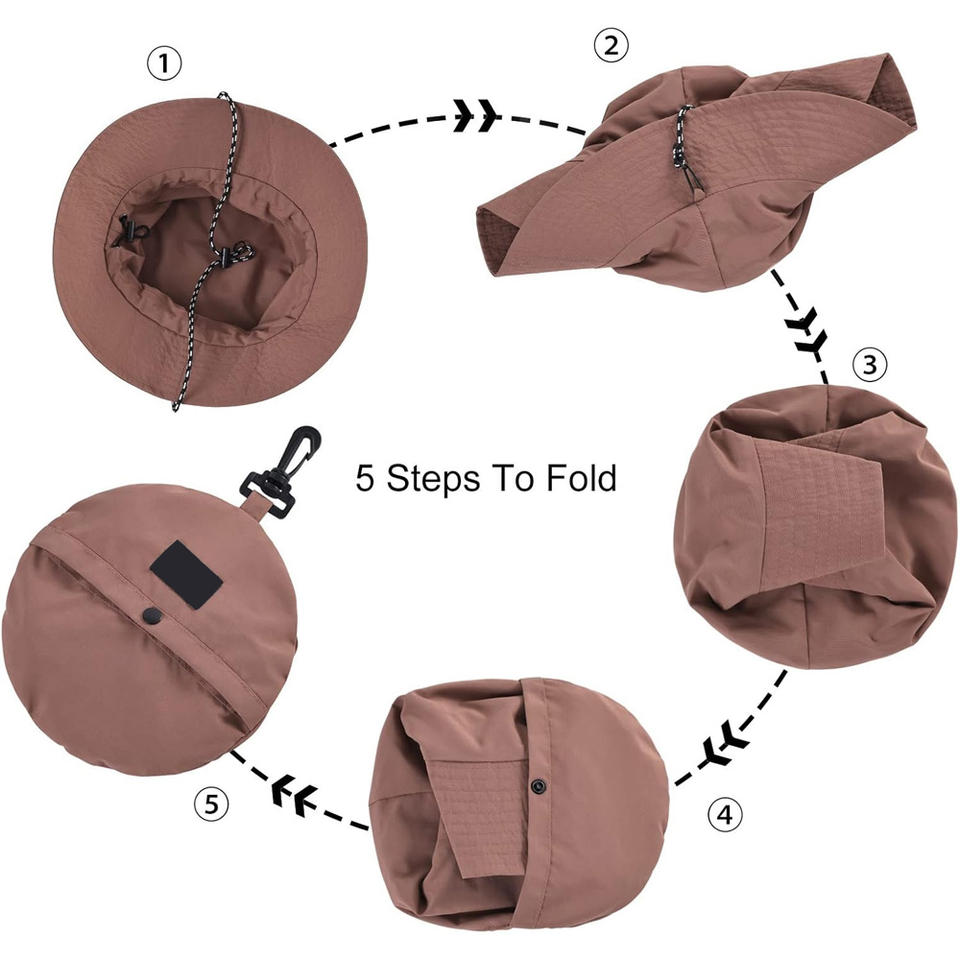 ①

②

③

5 Steps To Fold

④

⑤