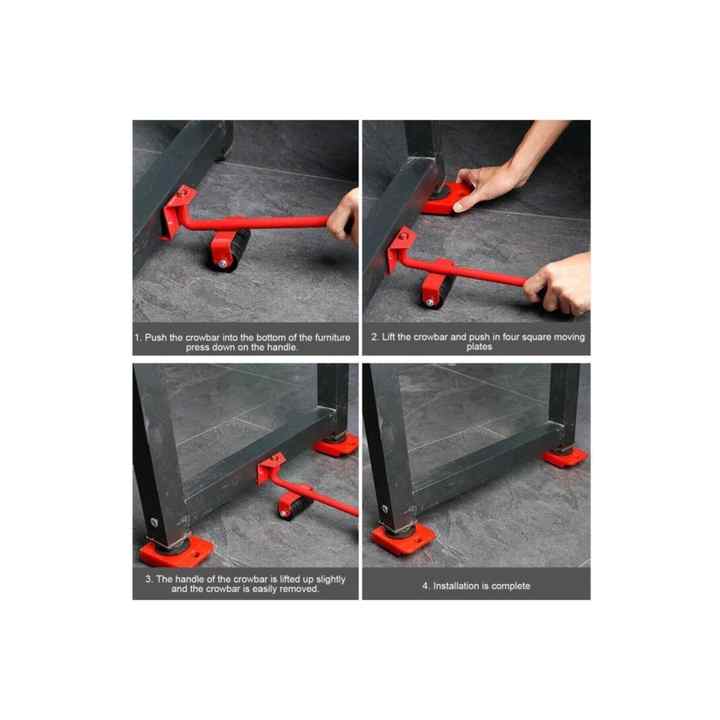 1. Push the crowbar into the bottom of the furniture press down on the handle.

2. Lift the crowbar and push in four square moving plates

3. The handle of the crowbar is lifted up slightly and the crowbar is easily removed.

4. Installation is complete