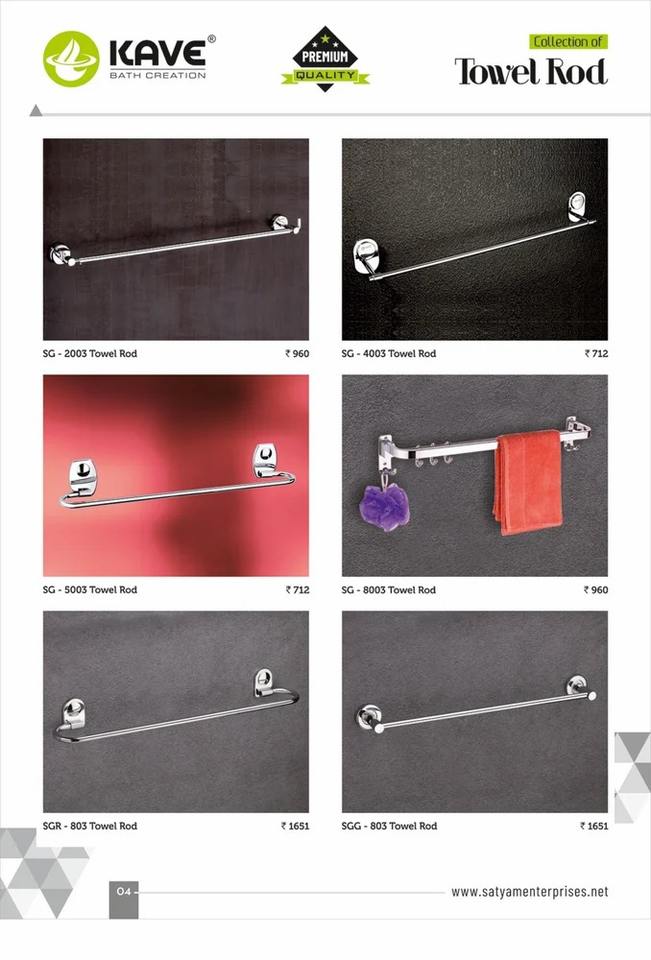 KAVE®
BATH CREATION

PREMIUM
QUALITY

Collection of
Towel Rod

SG - 2003 Towel Rod ₹ 960

SG - 4003 Towel Rod ₹ 712

SG - 5003 Towel Rod ₹ 712

SG - 8003 Towel Rod ₹ 960

SGR - 803 Towel Rod ₹ 1651

SGG - 803 Towel Rod ₹ 1651

04

www.satyamenterprises.net